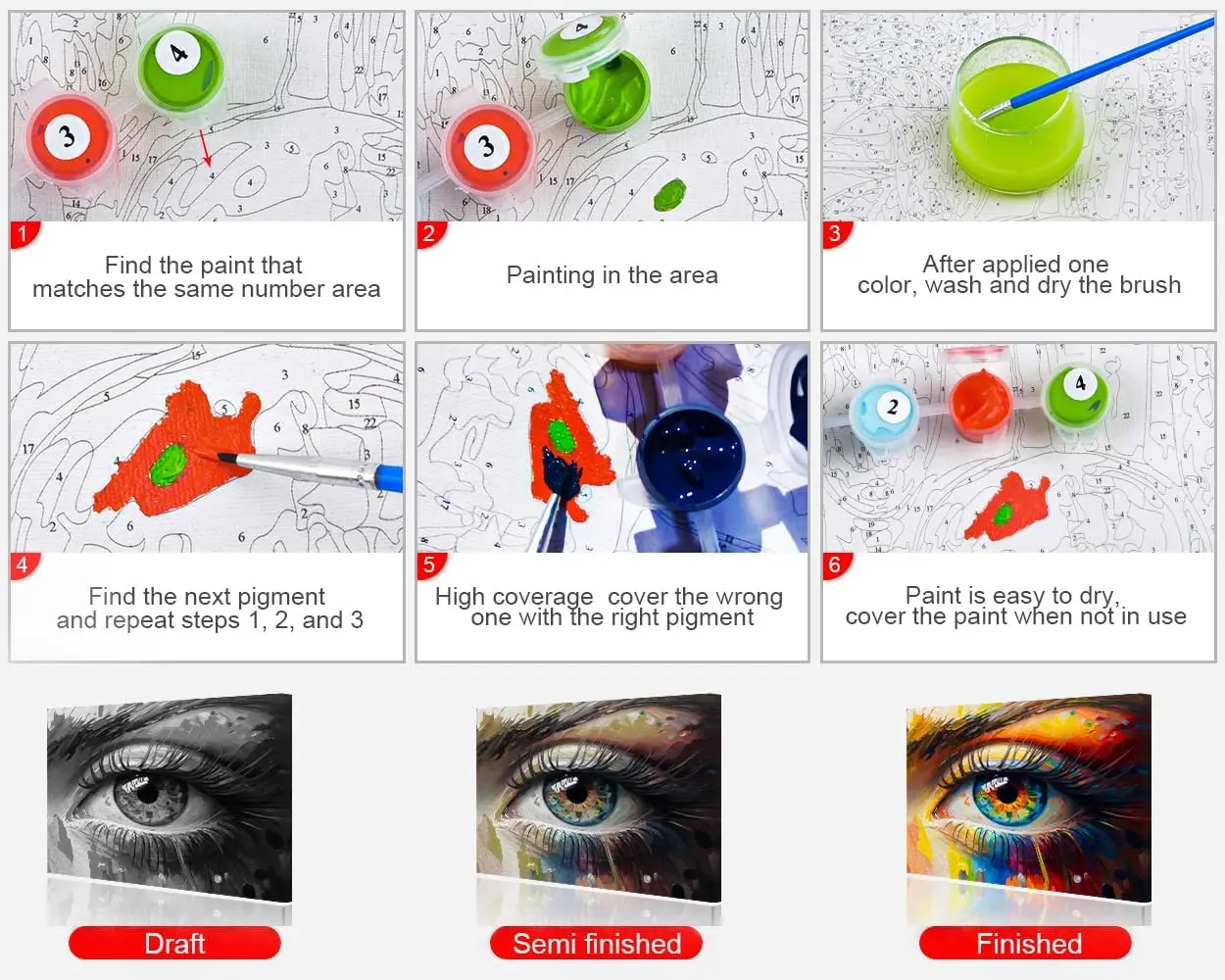 1
Find the paint that matches the same number area

2
Painting in the area

3
After applied one color, wash and dry the brush

4
Find the next pigment and repeat steps 1, 2, and 3

5
High coverage cover the wrong one with the right pigment

6
Paint is easy to dry, cover the paint when not in use

Draft

Semi finished

Finished