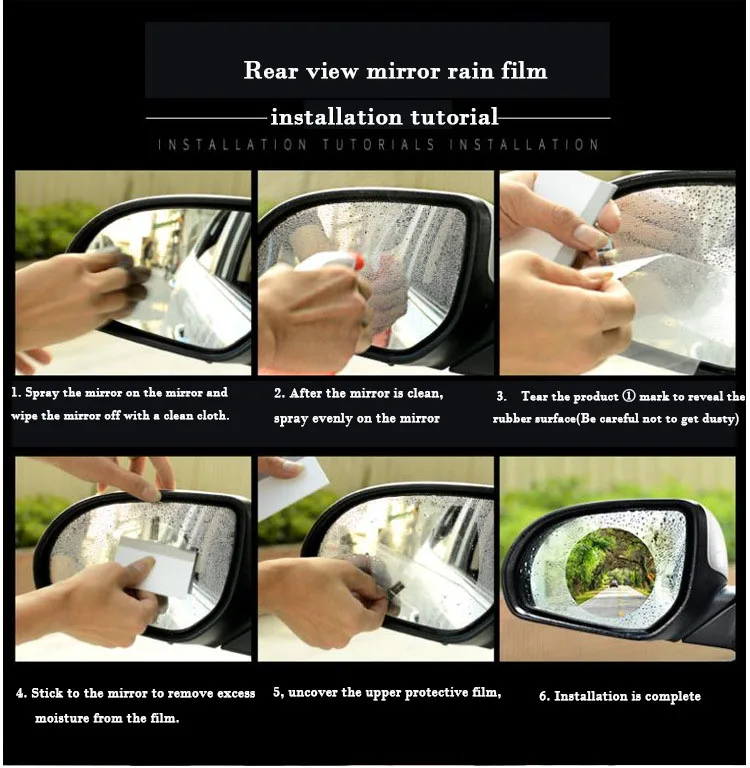 Rear view mirror rain film

installation tutorial

INSTALLATION TUTORIALS INSTALLATION

1. Spray the mirror on the mirror and wipe the mirror off with a clean cloth.

2. After the mirror is clean, spray evenly on the mirror

3. Tear the product ① mark to reveal the rubber surface(Be careful not to get dusty)

4. Stick to the mirror to remove excess moisture from the film.

5, uncover the upper protective film,

6. Installation is complete