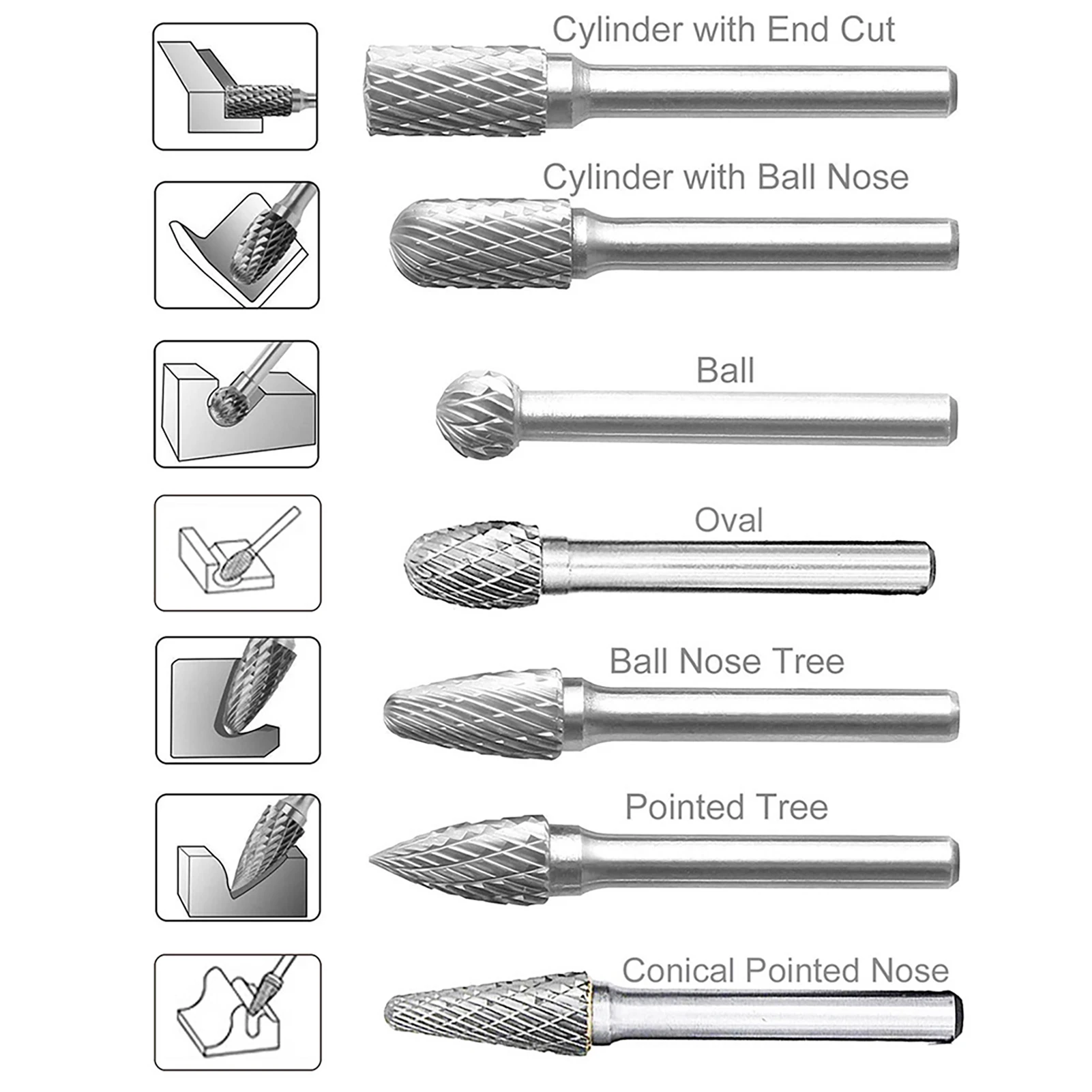 Cylinder with End Cut

Cylinder with Ball Nose

Ball

Oval

Ball Nose Tree

Pointed Tree

Conical Pointed Nose