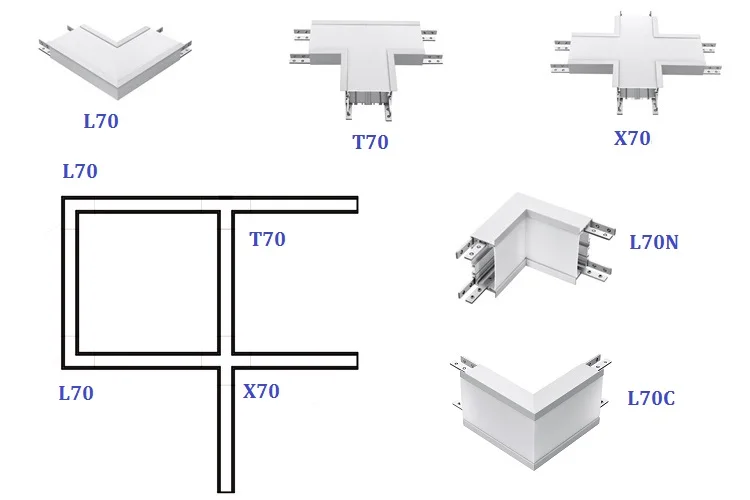 L70

T70

X70

L70

T70

L70N

L70

X70

L70C