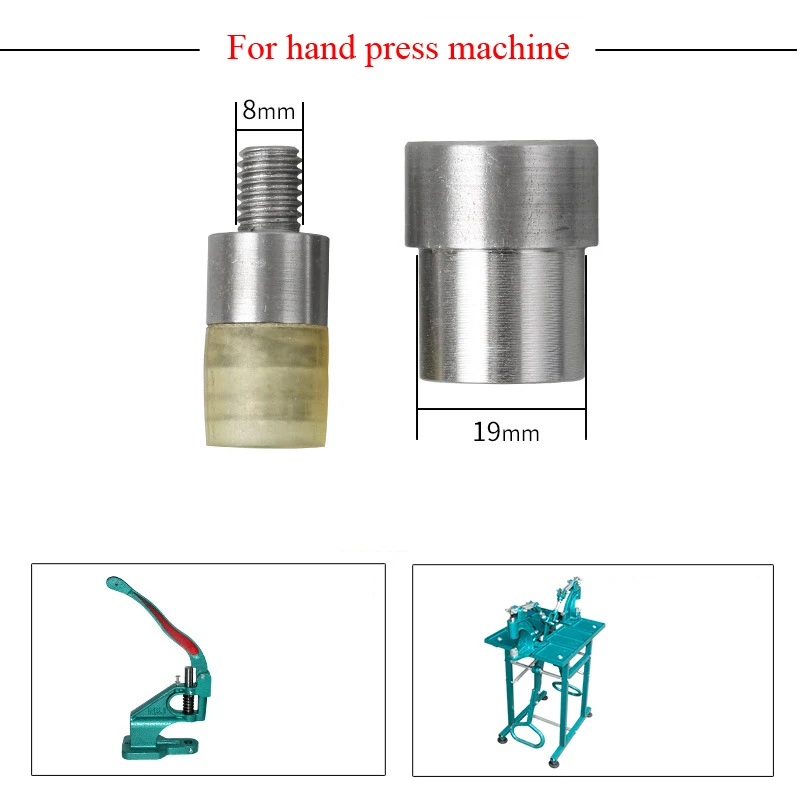 For hand press machine

8mm

19mm