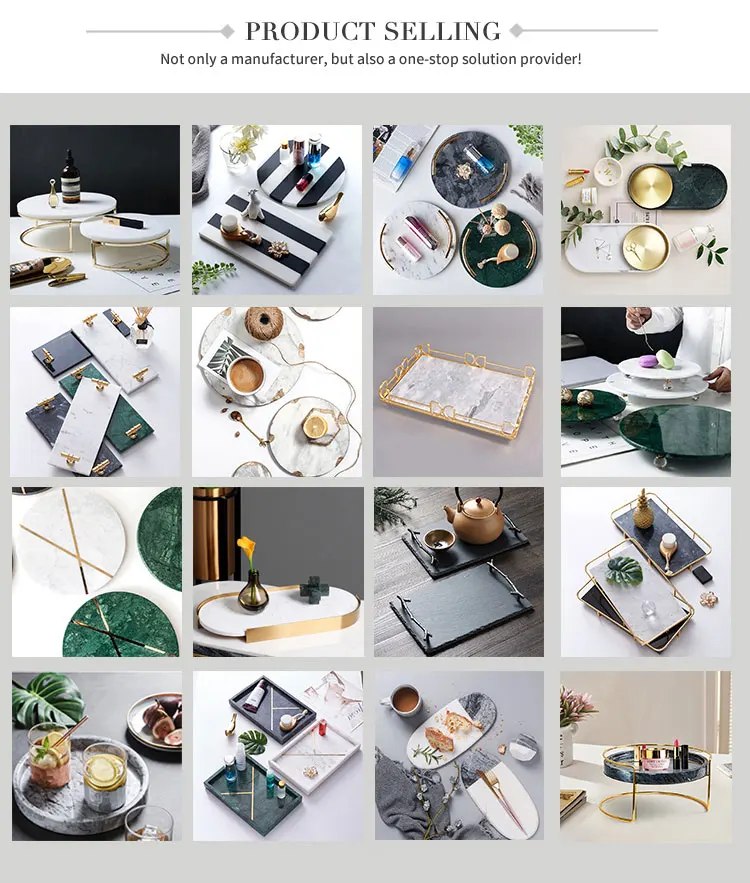 PRODUCT SELLING

Not only a manufacturer, but also a one-stop solution provider!