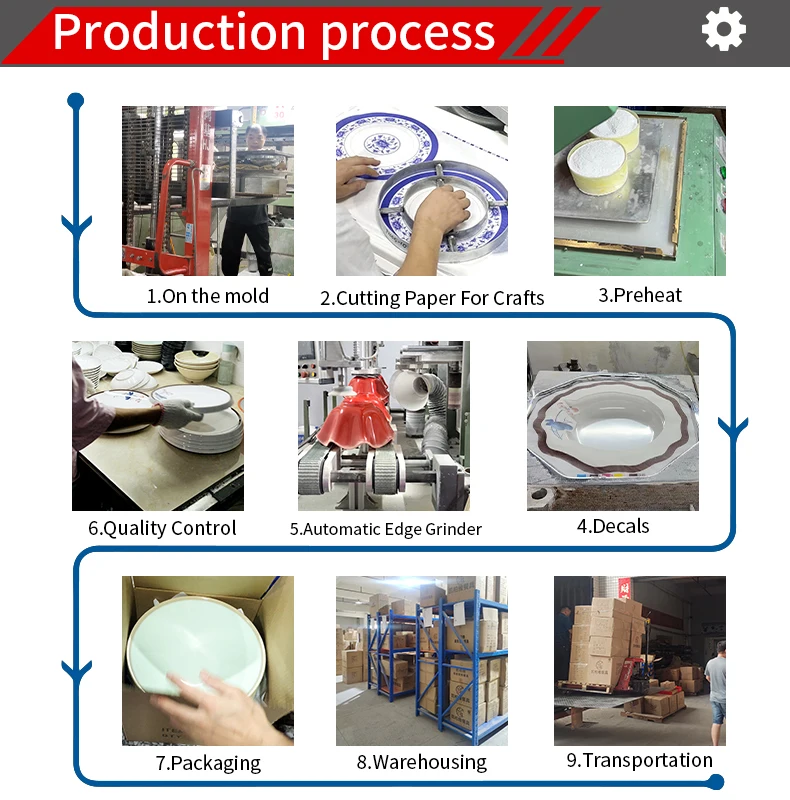 Production process

1.On the mold

2.Cutting Paper For Crafts

3.Preheat

6.Quality Control

5.Automatic Edge Grinder

4.Decals

7.Packaging

8.Warehousing

9.Transportation