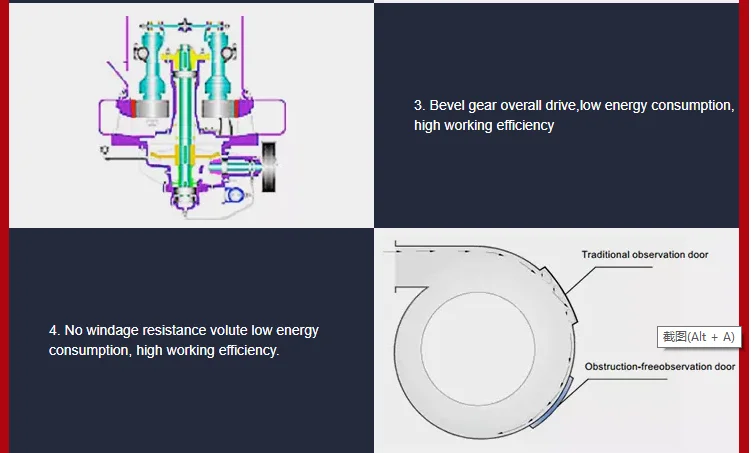 3. Bevel gear overall drive,low energy consumption, high working efficiency

4. No windage resistance volute low energy consumption, high working efficiency.

Traditional observation door

截图(Alt + A)

Obstruction-freeobservation door