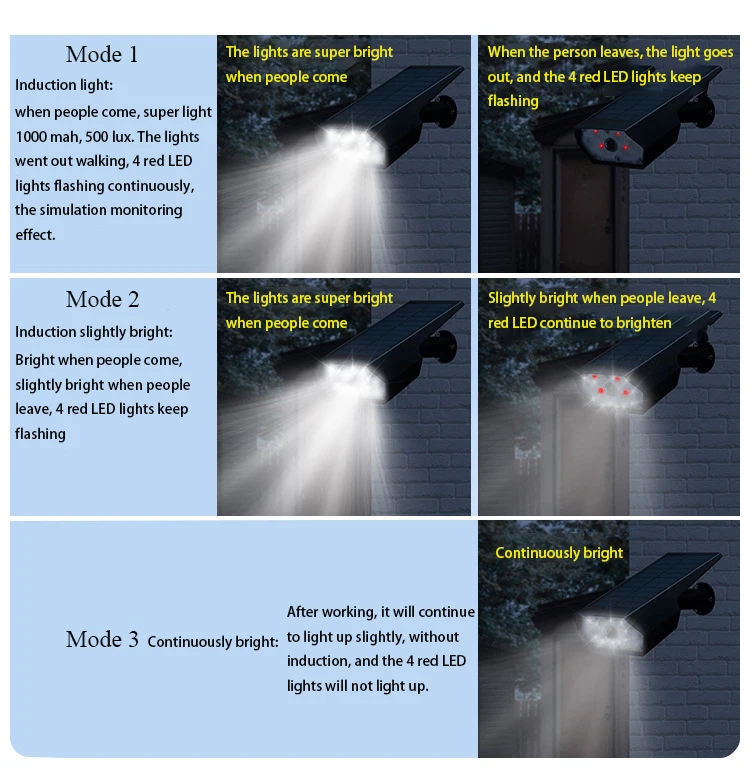 Mode 1

Induction light:

when people come, super light 1000 mah, 500 lux. The lights went out walking, 4 red LED lights flashing continuously, the simulation monitoring effect.

The lights are super bright when people come

When the person leaves, the light goes out, and the 4 red LED lights keep flashing

Mode 2

Induction slightly bright:

Bright when people come, slightly bright when people leave, 4 red LED lights keep flashing

The lights are super bright when people come

Slightly bright when people leave, 4 red LED continue to brighten

Mode 3 Continuously bright:

After working, it will continue to light up slightly, without induction, and the 4 red LED lights will not light up.

Continuously bright