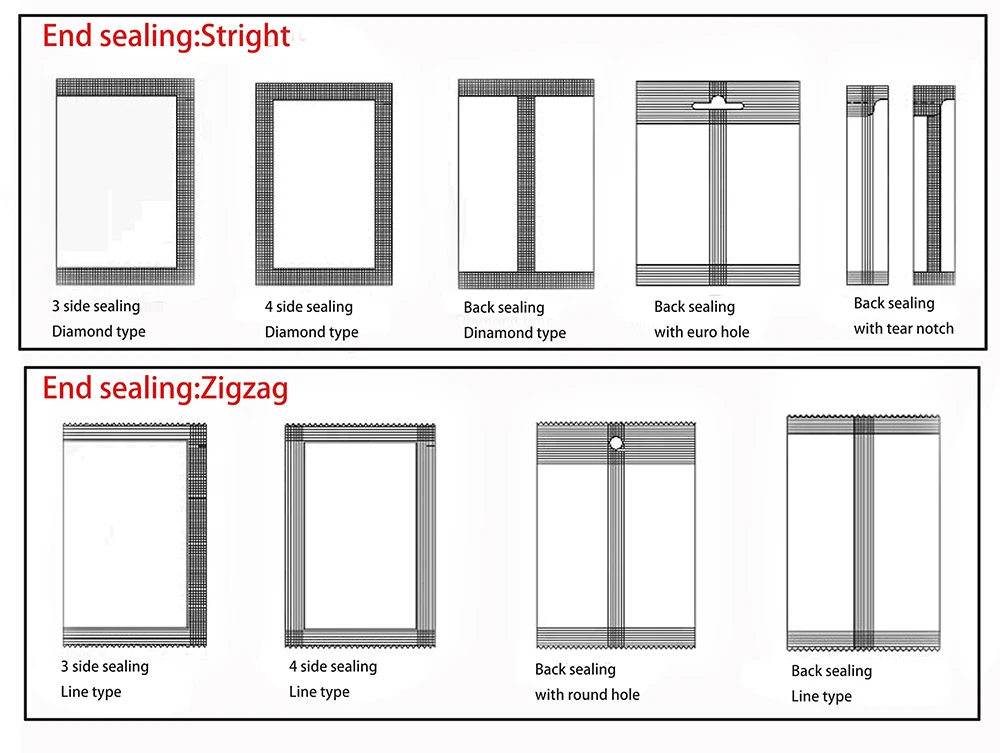 End sealing:Stright

3 side sealing
Diamond type

4 side sealing
Diamond type

Back sealing
Dinamond type

Back sealing
with euro hole

Back sealing
with tear notch

End sealing:Zigzag

3 side sealing
Line type

4 side sealing
Line type

Back sealing
with round hole

Back sealing
Line type