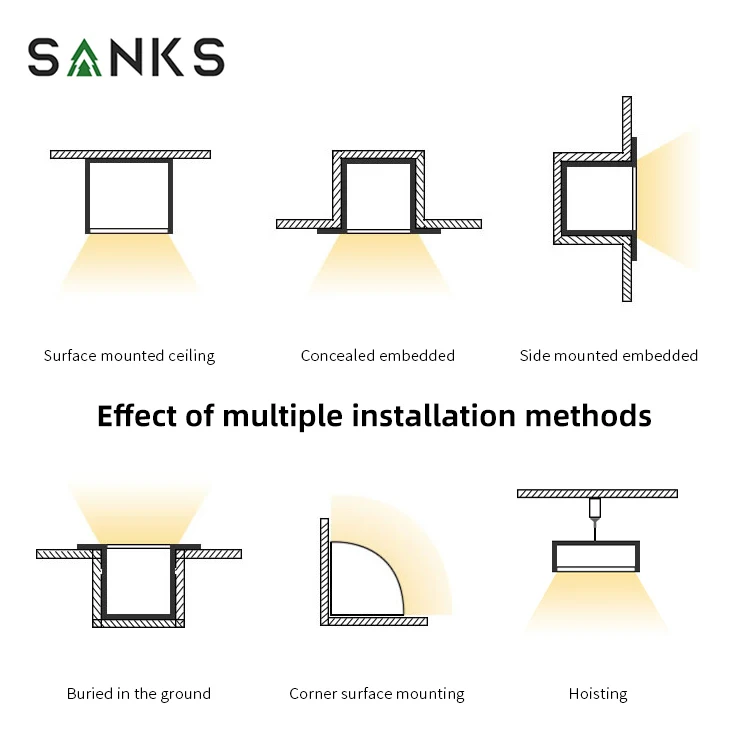 SANKS

Surface mounted ceiling

Concealed embedded

Side mounted embedded

Effect of multiple installation methods

Buried in the ground

Corner surface mounting

Hoisting