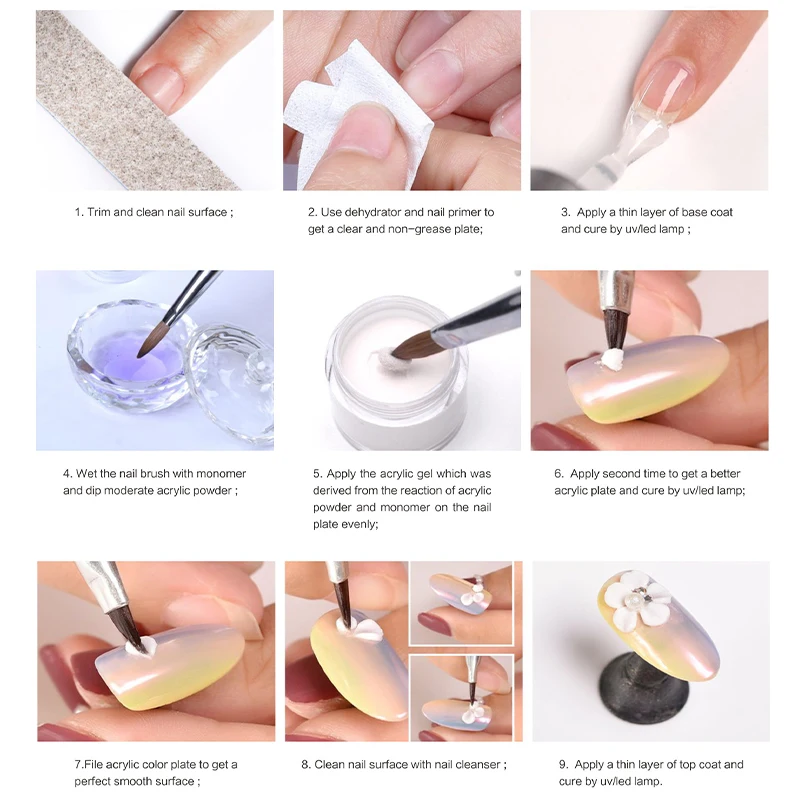 1. Trim and clean nail surface ;

2. Use dehydrator and nail primer to get a clear and non-grease plate;

3. Apply a thin layer of base coat and cure by uv/led lamp ;

4. Wet the nail brush with monomer and dip moderate acrylic powder ;

5. Apply the acrylic gel which was derived from the reaction of acrylic powder and monomer on the nail plate evenly;

6. Apply second time to get a better acrylic plate and cure by uv/led lamp;

7.File acrylic color plate to get a perfect smooth surface ;

8. Clean nail surface with nail cleanser ;

9. Apply a thin layer of top coat and cure by uv/led lamp.