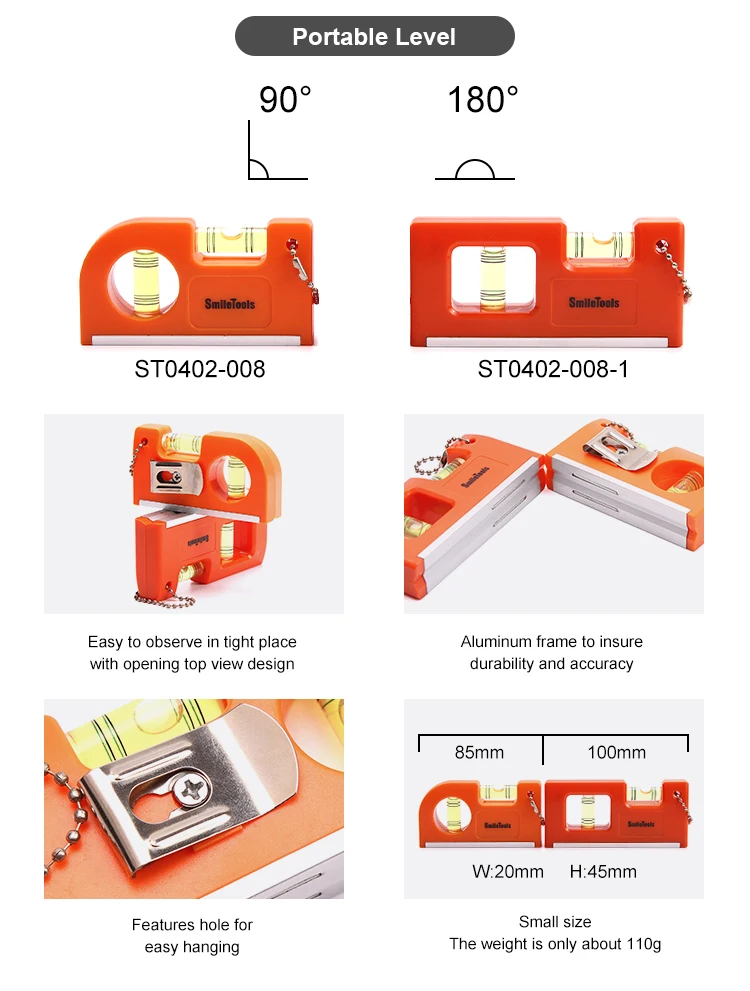 Portable Level

90°

180°

SmileTools

SmileTools

ST0402-008

ST0402-008-1

SmileTools

SmileTools

Easy to observe in tight place with opening top view design

Aluminum frame to insure durability and accuracy

85mm

100mm

SmileTools

SmileTools

W:20mm H:45mm

Features hole for easy hanging

Small size
The weight is only about 110g