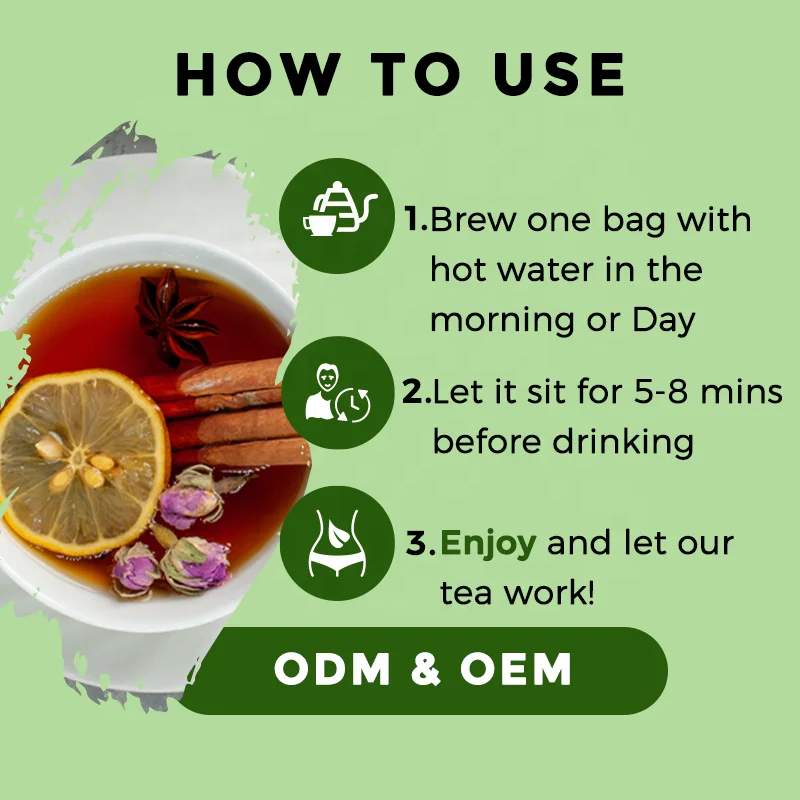 HOW TO USE

1.Brew one bag with hot water in the morning or Day

2.Let it sit for 5-8 mins before drinking

3.Enjoy and let our tea work!

ODM & OEM