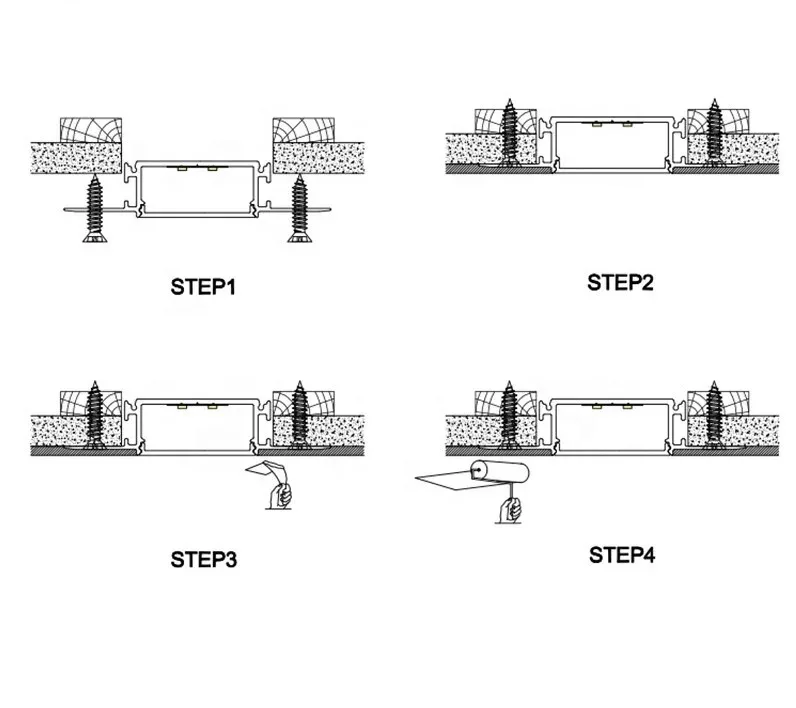 STEP1

STEP2

STEP3

STEP4