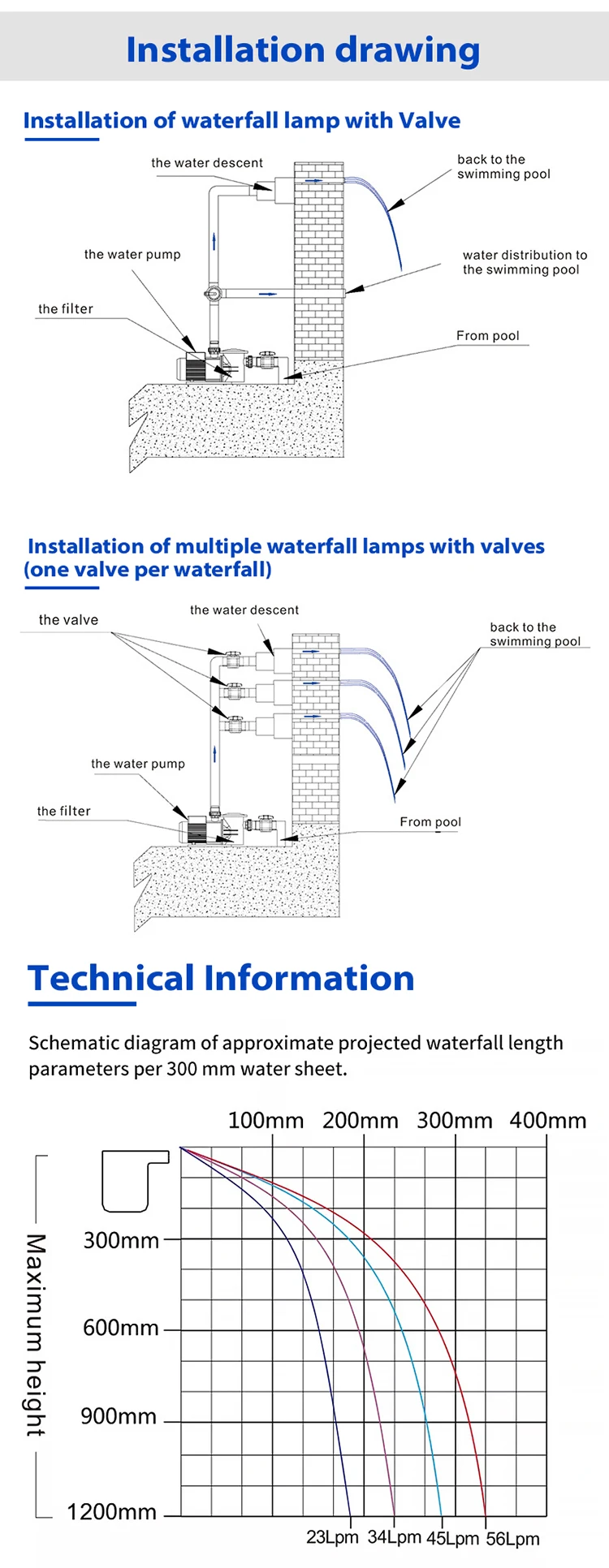 Installation drawing

Installation of waterfall lamp with Valve

the water descent

back to the swimming pool

the water pump

water distribution to the swimming pool

the filter

From pool

Installation of multiple waterfall lamps with valves (one valve per waterfall)

the valve

the water descent

back to the swimming pool

the water pump

the filter

From pool

Technical Information

Schematic diagram of approximate projected waterfall length parameters per 300 mm water sheet.

100mm 200mm 300mm 400mm

Maximum height

300mm

600mm

900mm

1200mm

23Lpm 34Lpm 45Lpm 56Lpm