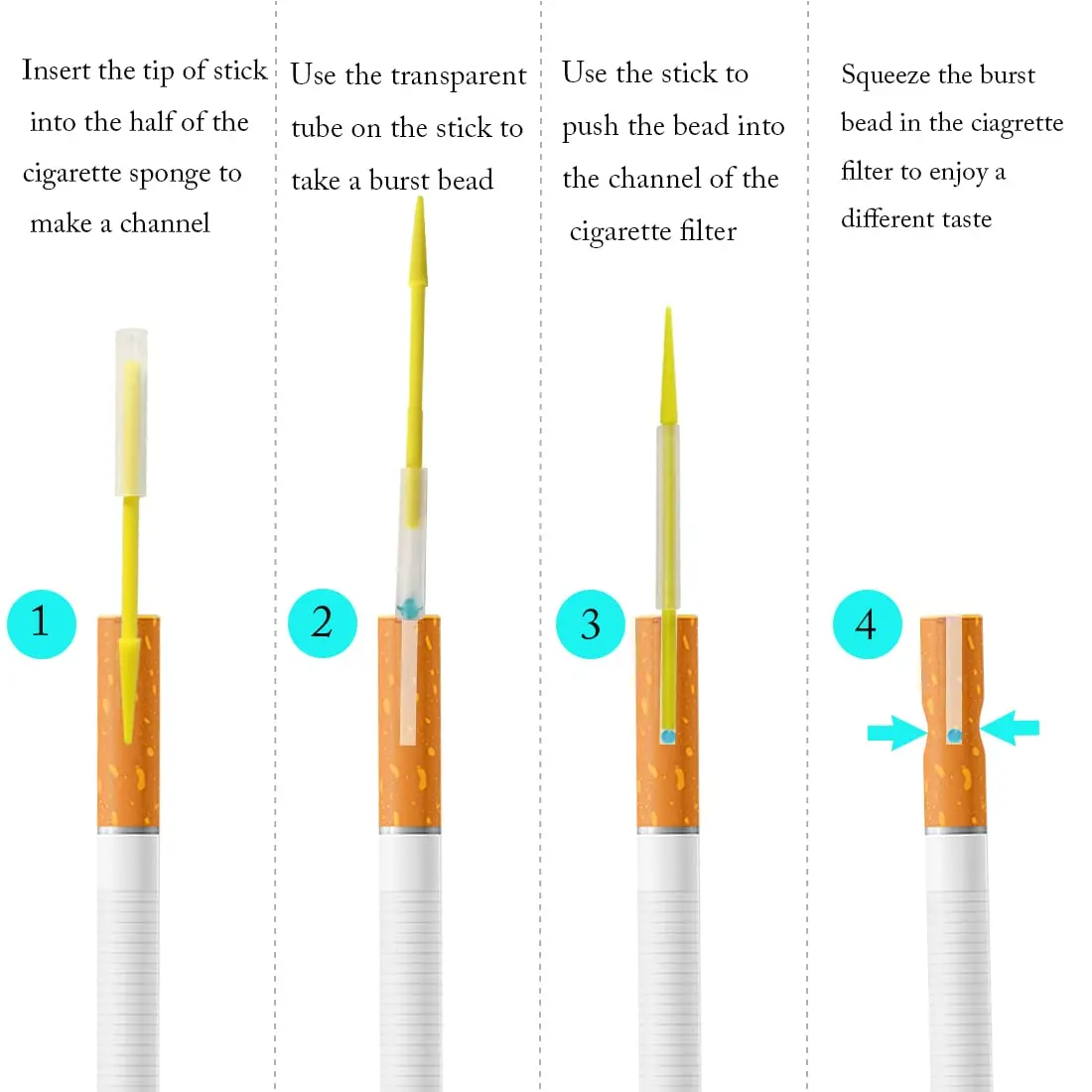 Insert the tip of stick into the half of the cigarette sponge to make a channel

1

Use the transparent tube on the stick to take a burst bead

2

Use the stick to push the bead into the channel of the cigarette filter

3

Squeeze the burst bead in the ciagrette filter to enjoy a different taste

4