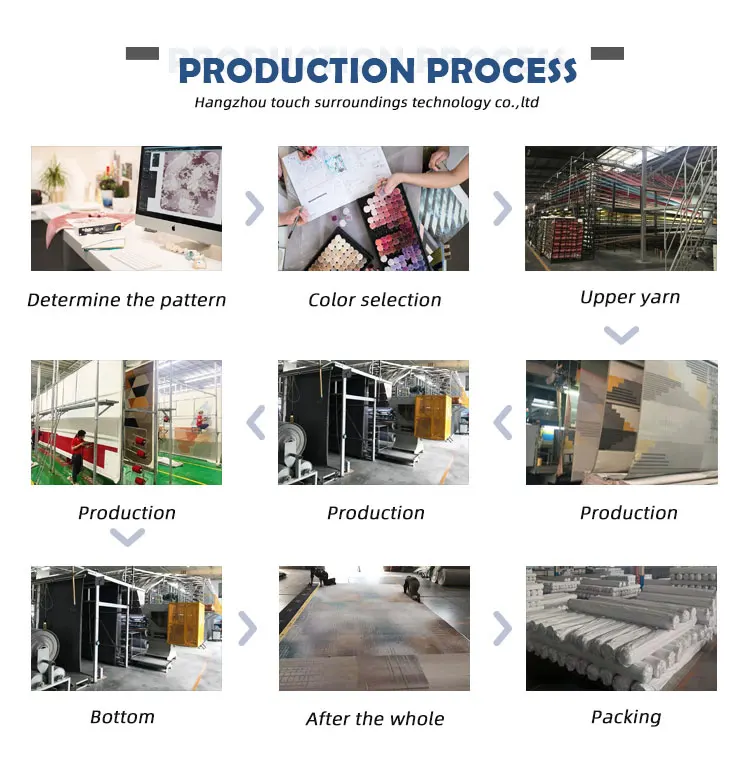 PRODUCTION PROCESS
Hangzhou touch surroundings technology co.,ltd

Determine the pattern

Color selection

Upper yarn

Production

Production

Production

Bottom

After the whole

Packing