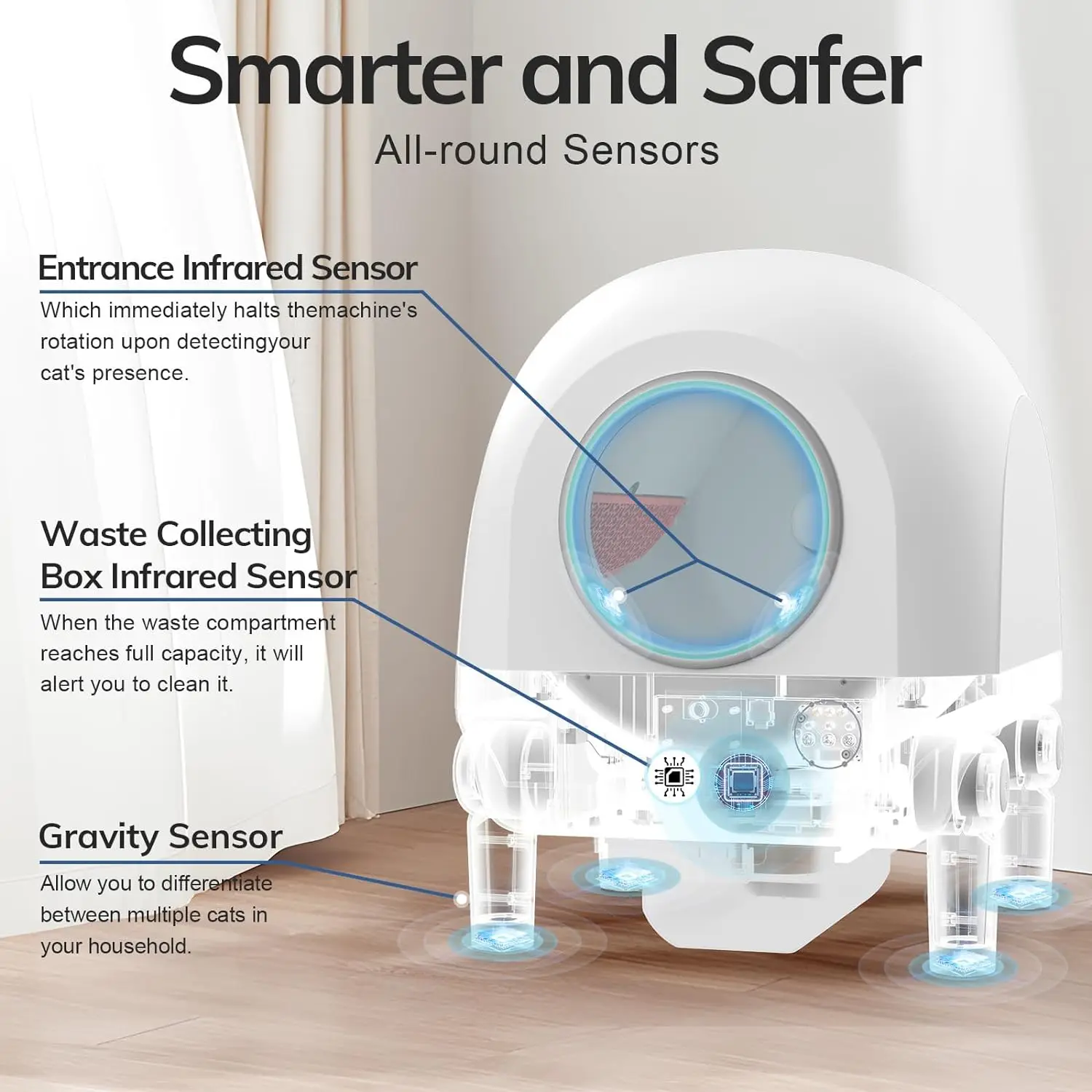 Smarter and Safer

All-round Sensors

Entrance Infrared Sensor

Which immediately halts themachine's rotation upon detectingyour cat's presence.

Waste Collecting Box Infrared Sensor

When the waste compartment reaches full capacity, it will alert you to clean it.

Gravity Sensor

Allow you to differentiate between multiple cats in your household.