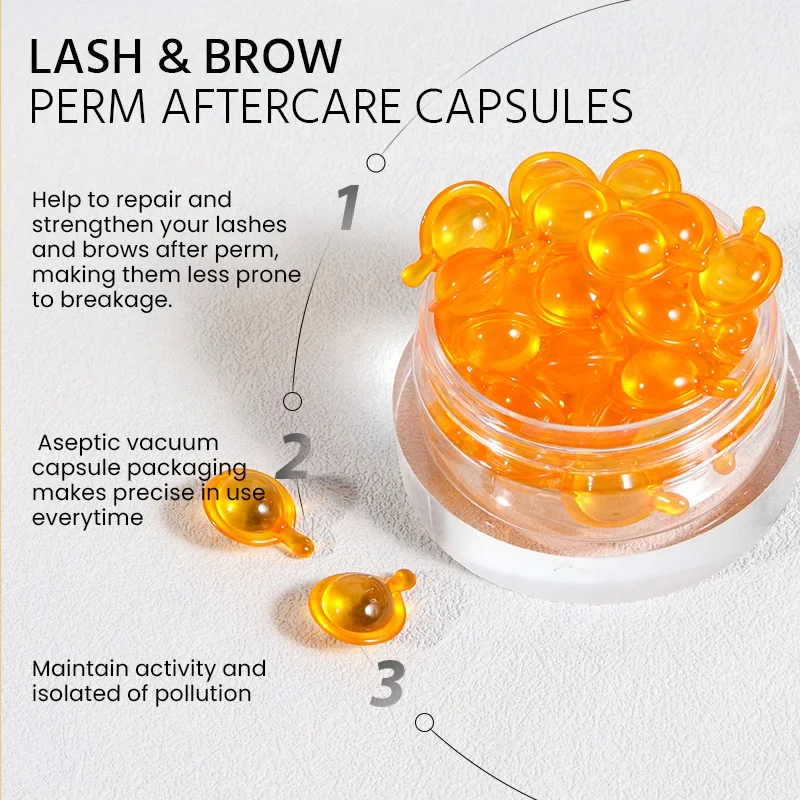 LASH & BROW
PERM AFTERCARE CAPSULES

1

Help to repair and strengthen your lashes and brows after perm, making them less prone to breakage.

2

Aseptic vacuum capsule packaging makes precise in use everytime

3

Maintain activity and isolated of pollution