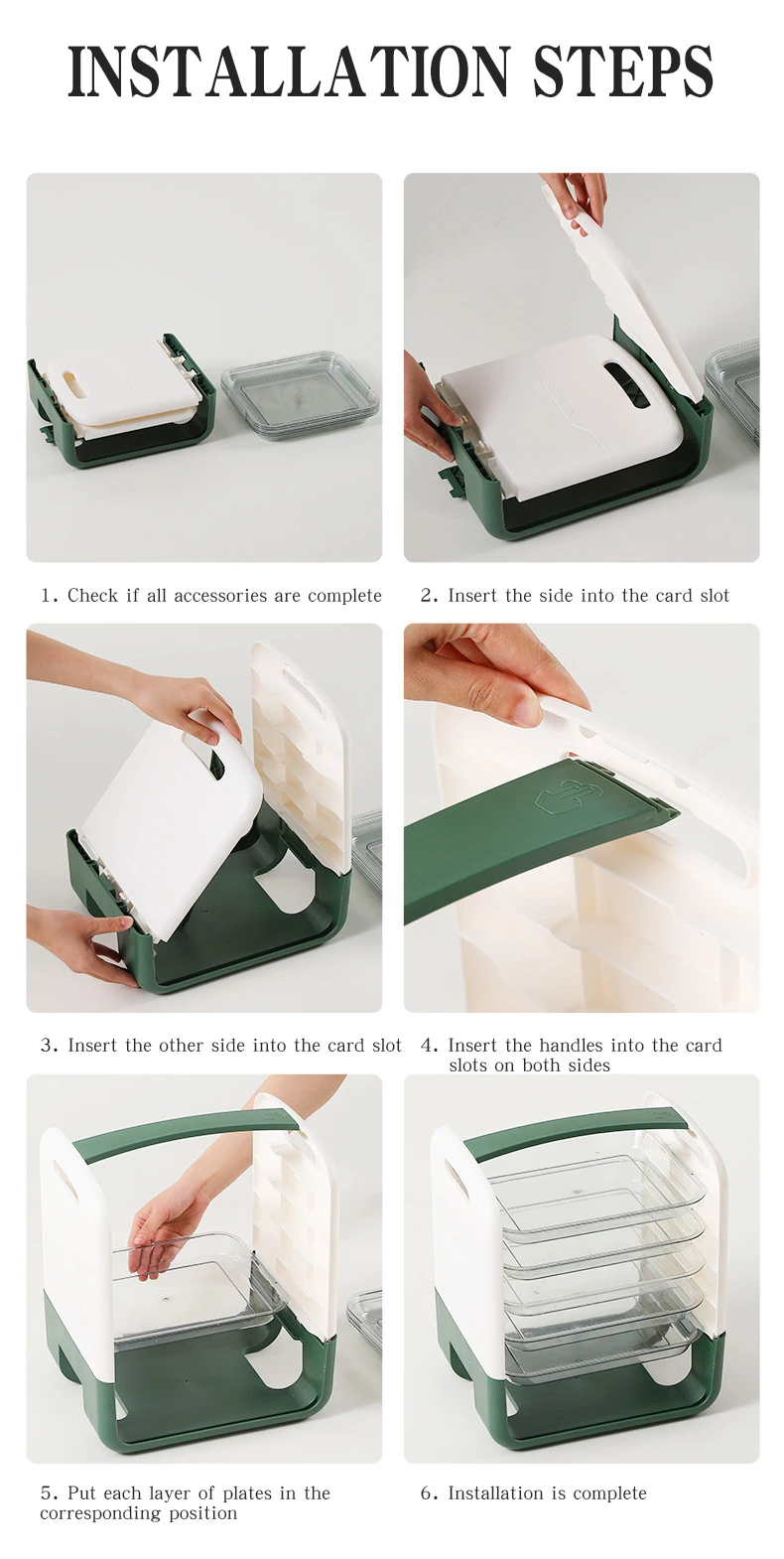 INSTALLATION STEPS

1. Check if all accessories are complete

2. Insert the side into the card slot

3. Insert the other side into the card slot

4. Insert the handles into the card slots on both sides

5. Put each layer of plates in the corresponding position

6. Installation is complete