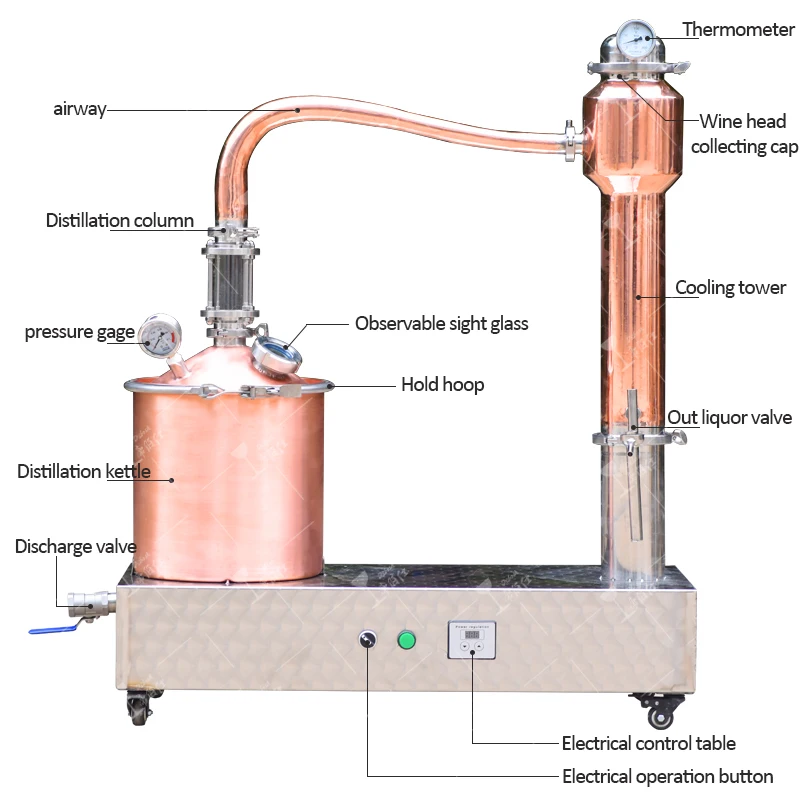 Thermometer

airway

Wine head collecting cap

Distillation column

Cooling tower

pressure gage

Observable sight glass

Hold hoop

Out liquor valve

Distillation kettle

Discharge valve

Power regulation

Electrical control table

Electrical operation button