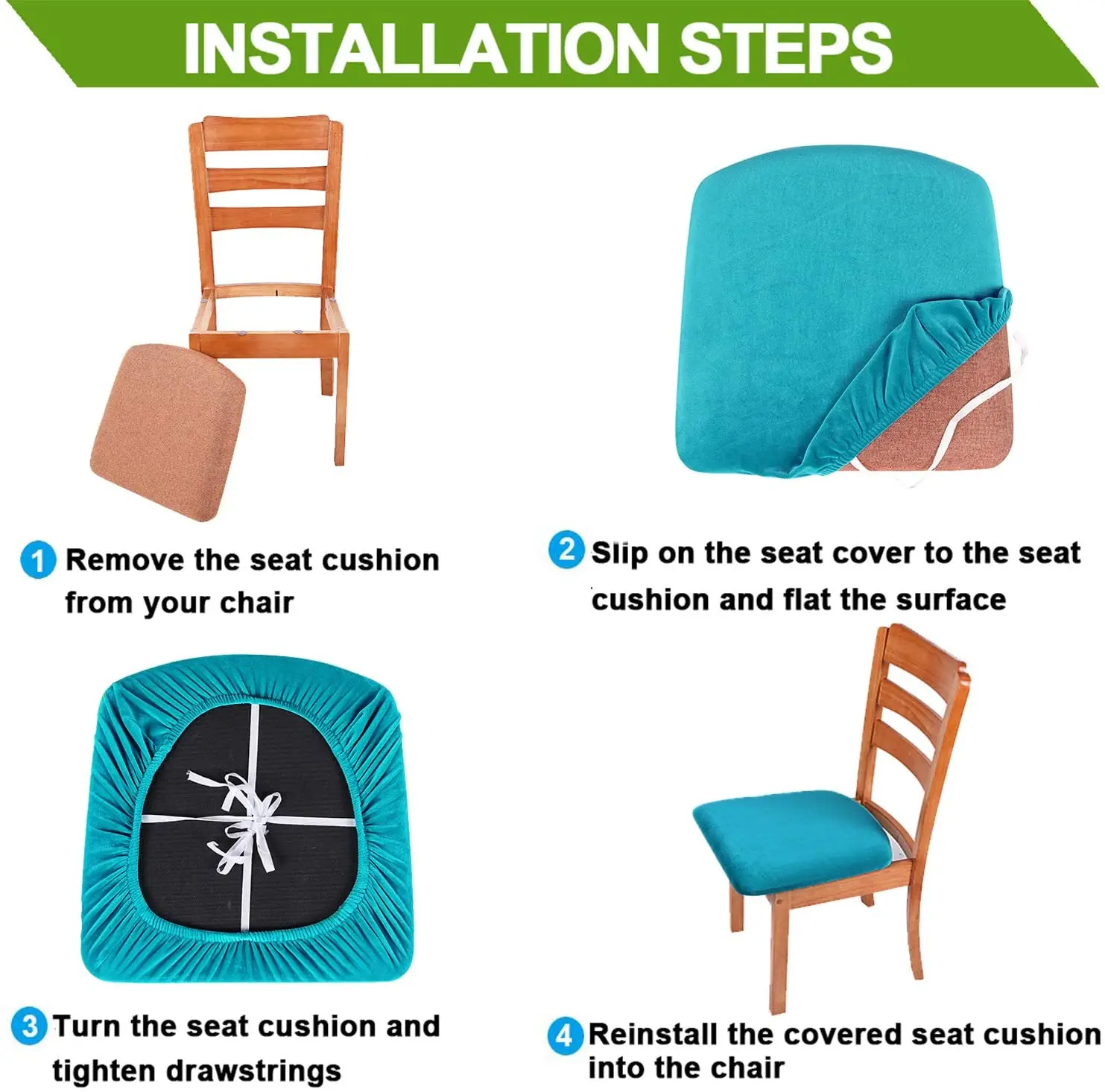 INSTALLATION STEPS

1 Remove the seat cushion from your chair

2 Slip on the seat cover to the seat cushion and flat the surface

3 Turn the seat cushion and tighten drawstrings

4 Reinstall the covered seat cushion into the chair