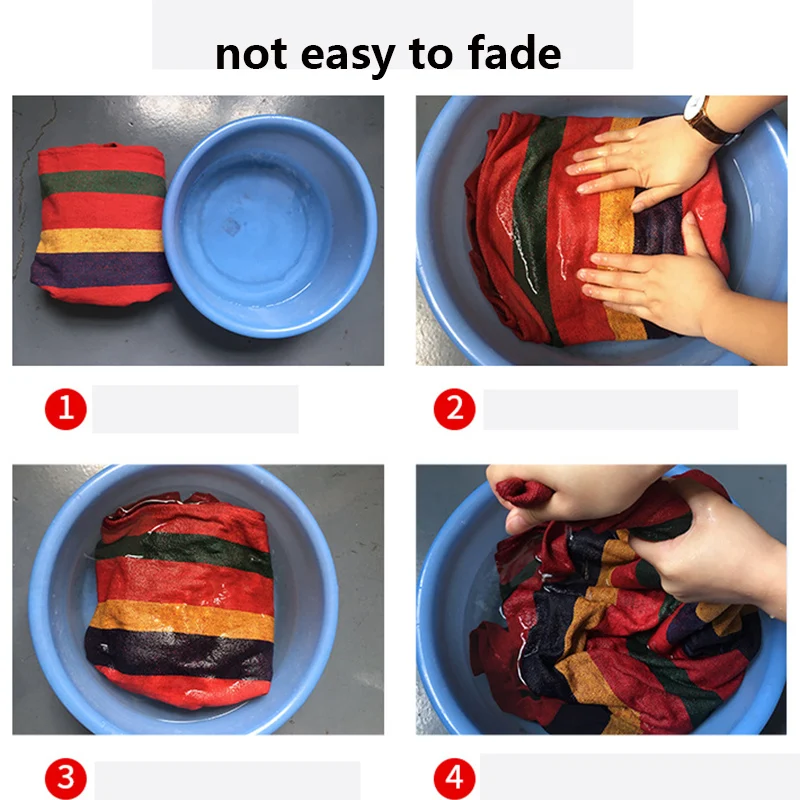 not easy to fade

1

2

3

4