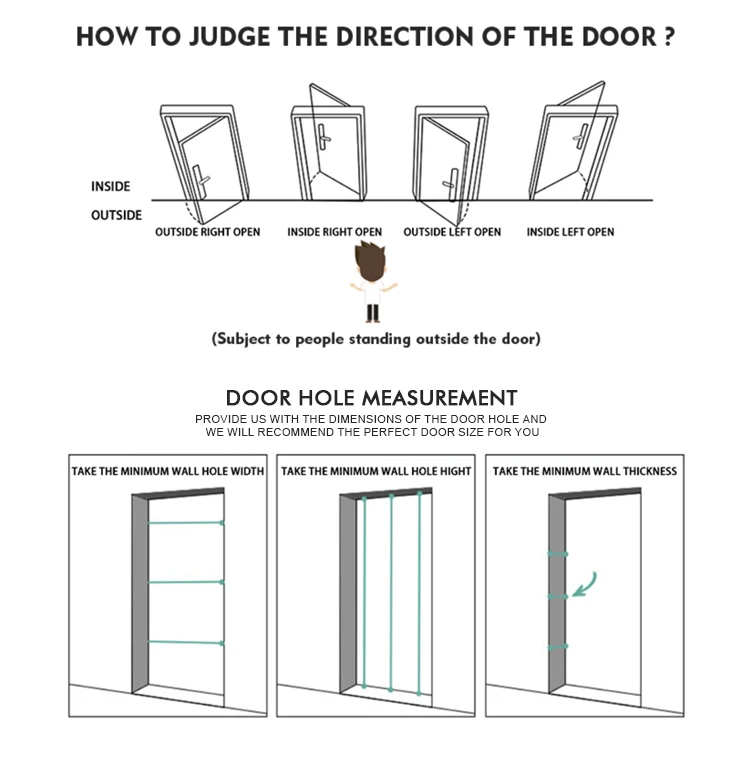 HOW TO JUDGE THE DIRECTION OF THE DOOR ?

INSIDE
OUTSIDE

OUTSIDE RIGHT OPEN INSIDE RIGHT OPEN OUTSIDE LEFT OPEN INSIDE LEFT OPEN

(Subject to people standing outside the door)

DOOR HOLE MEASUREMENT

PROVIDE US WITH THE DIMENSIONS OF THE DOOR HOLE AND WE WILL RECOMMEND THE PERFECT DOOR SIZE FOR YOU

TAKE THE MINIMUM WALL HOLE WIDTH

TAKE THE MINIMUM WALL HOLE HIGHT

TAKE THE MINIMUM WALL THICKNESS