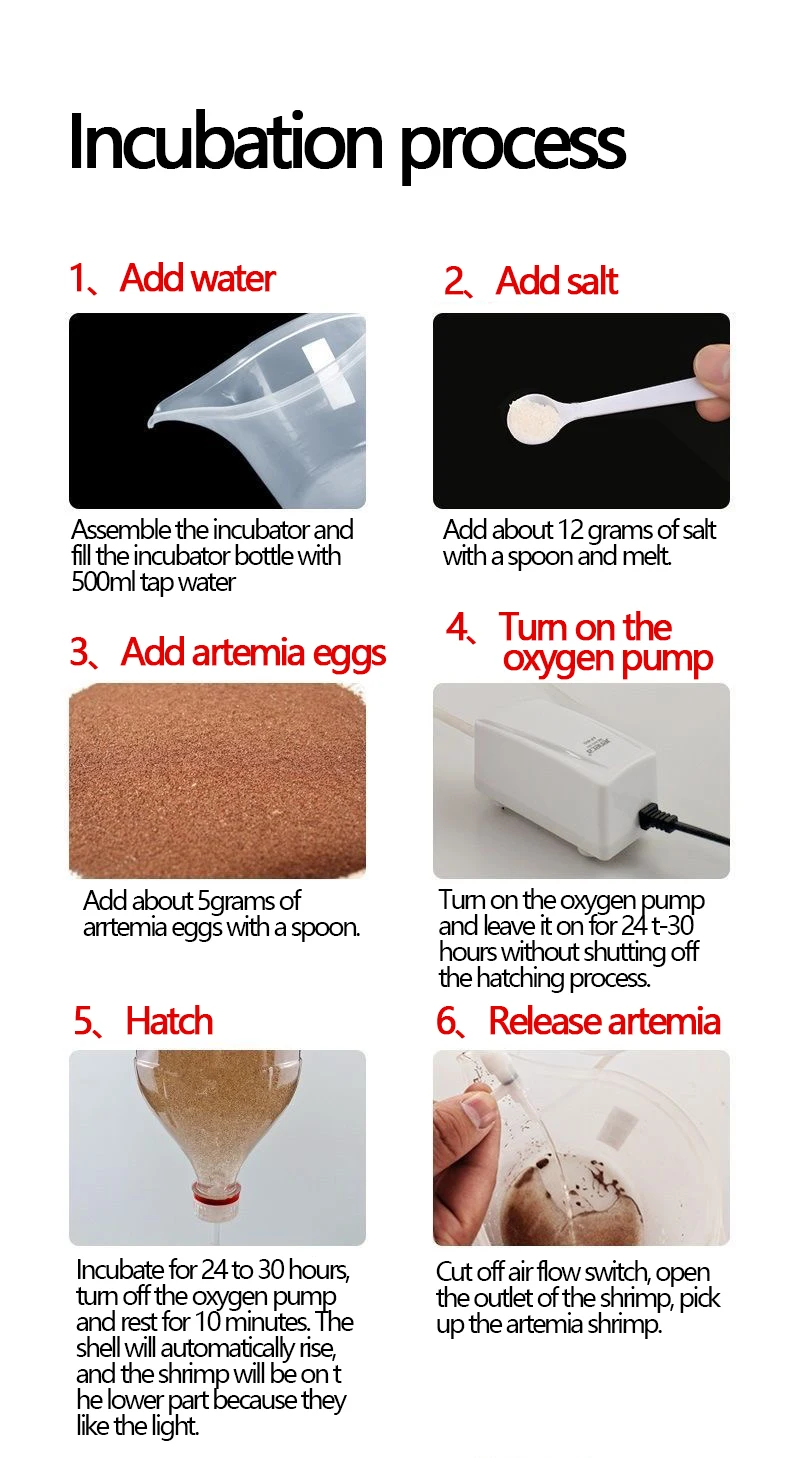 Incubation process

1、Add water

Assemble the incubator and fill the incubator bottle with 500ml tap water

2、Add salt

Add about 12 grams of salt with a spoon and melt.

3、Add artemia eggs

Add about 5grams of arrtemia eggs with a spoon.

4、Turn on the oxygen pump

Turn on the oxygen pump and leave it on for 24 t-30 hours without shutting off the hatching process.

5、Hatch

Incubate for 24 to 30 hours, turn off the oxygen pump and rest for 10 minutes. The shell will automatically rise, and the shrimp will be on t he lower part because they like the light.

6、Release artemia

Cut off air flow switch, open the outlet of the shrimp, pick up the artemia shrimp.