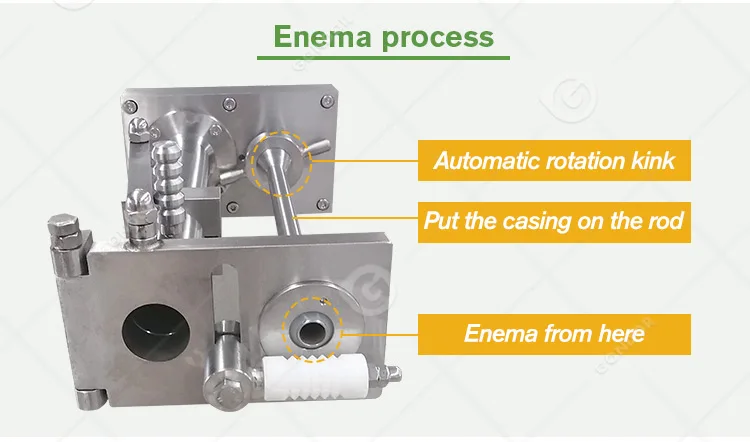 Enema process

Automatic rotation kink

Put the casing on the rod

Enema from here