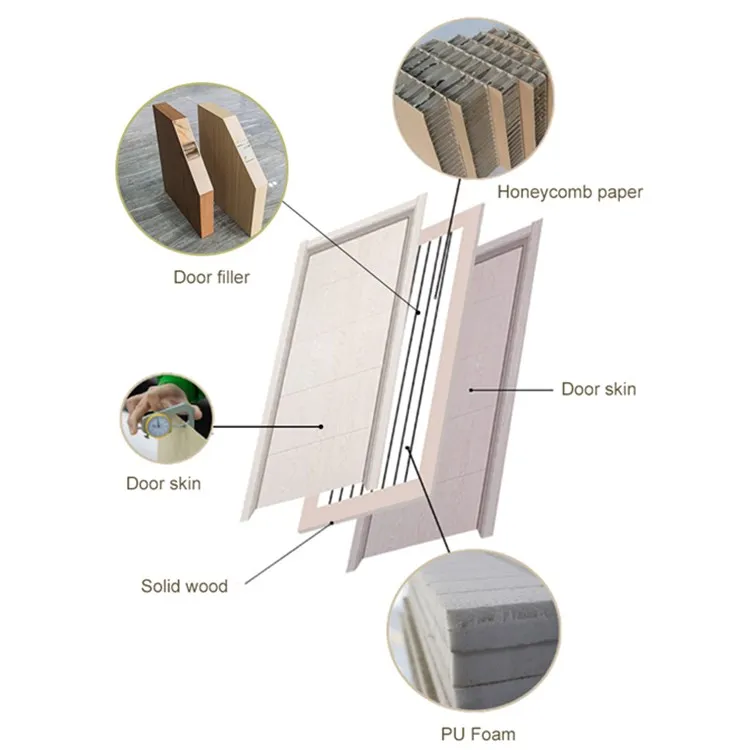 Honeycomb paper

Door filler

Door skin

Door skin

Solid wood

PU Foam