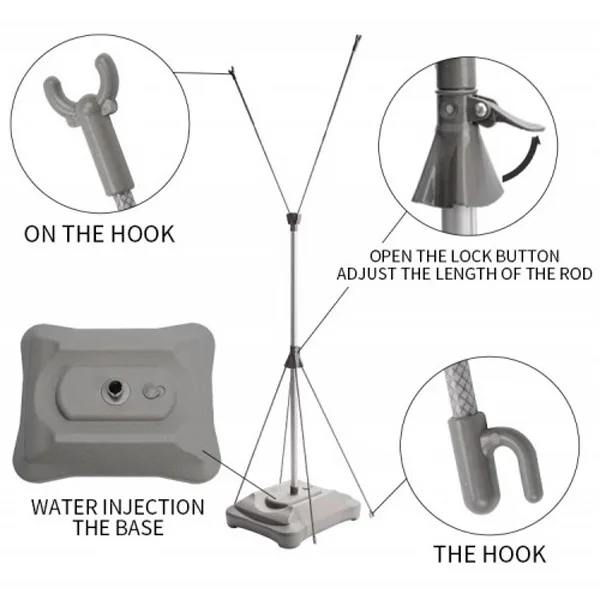 ON THE HOOK

OPEN THE LOCK BUTTON
ADJUST THE LENGTH OF THE ROD

WATER INJECTION
THE BASE

THE HOOK