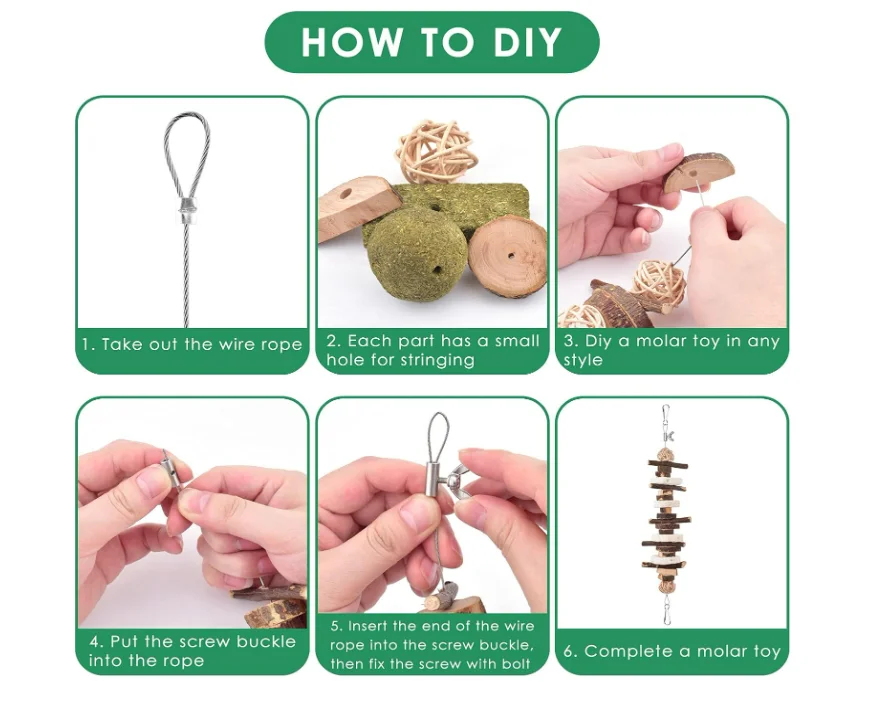 HOW TO DIY

1. Take out the wire rope

2. Each part has a small hole for stringing

3. Diy a molar toy in any style

4. Put the screw buckle into the rope

5. Insert the end of the wire rope into the screw buckle, then fix the screw with bolt

6. Complete a molar toy