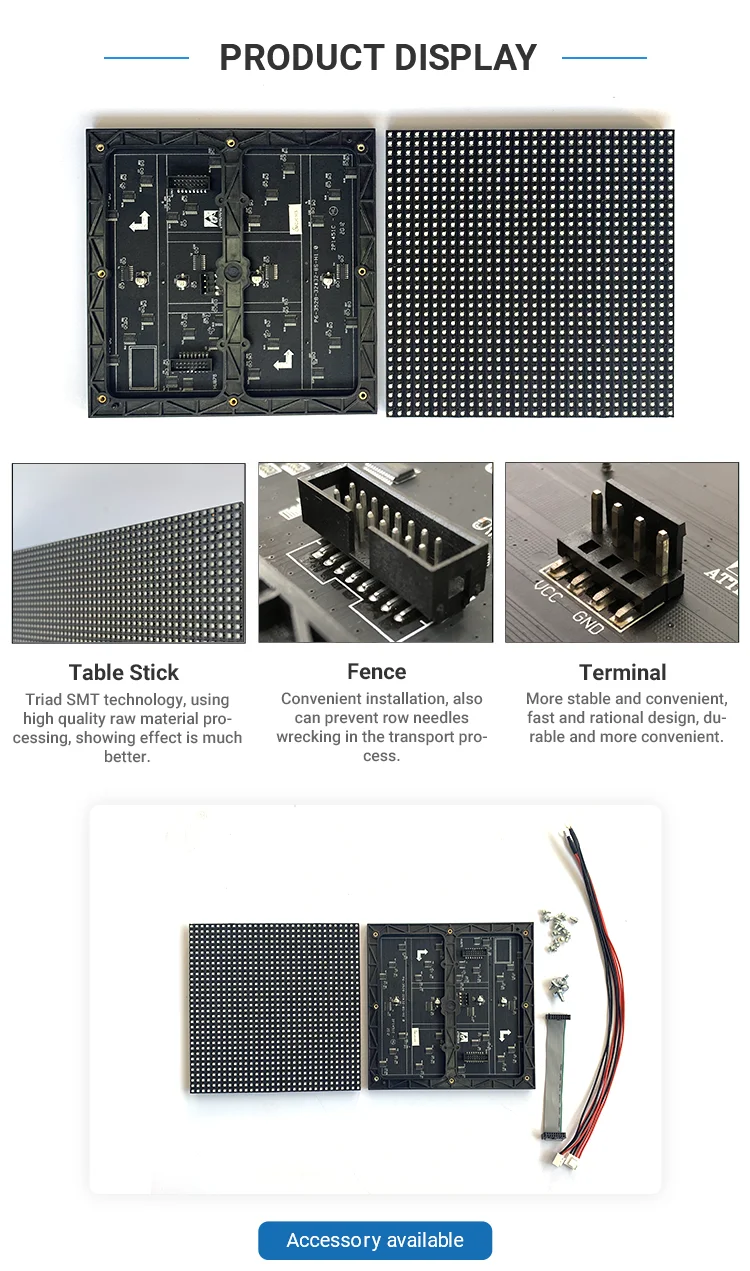 PRODUCT DISPLAY

VCC
GND

Table Stick
Triad SMT technology, using high quality raw material processing, showing effect is much better.

Fence
Convenient installation, also can prevent row needles wrecking in the transport process.

Terminal
More stable and convenient, fast and rational design, durable and more convenient.

Accessory available