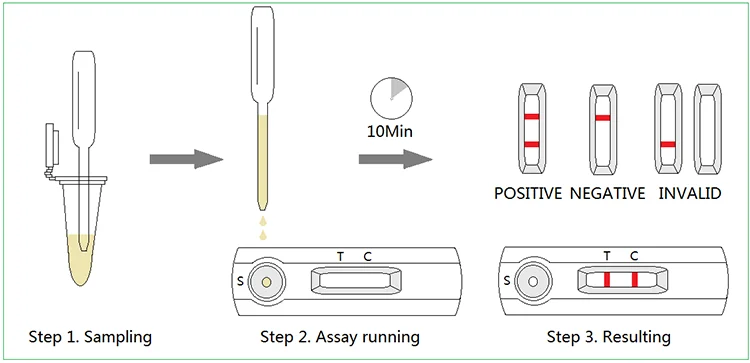 10Min

POSITIVE NEGATIVE INVALID

T C

S

T C

S

Step 1. Sampling

Step 2. Assay running

Step 3. Resulting