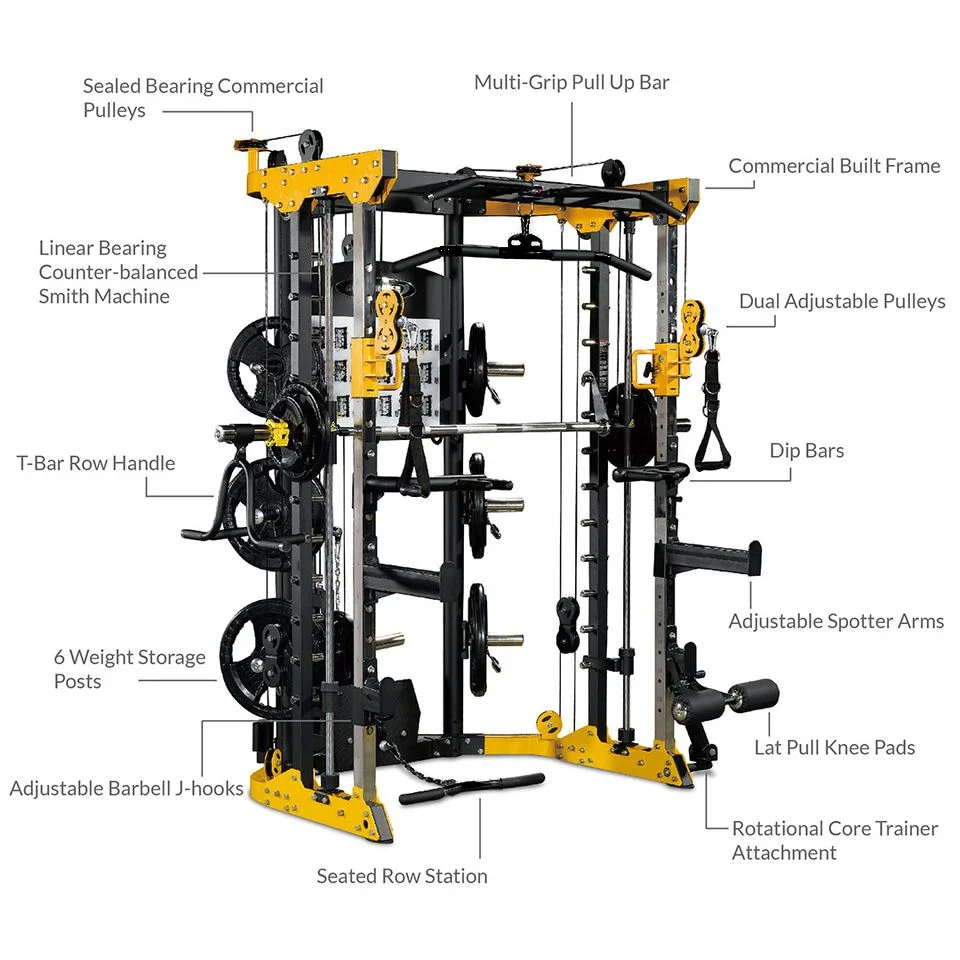 Sealed Bearing Commercial Pulleys

Multi-Grip Pull Up Bar

Commercial Built Frame

Linear Bearing Counter-balanced Smith Machine

Dual Adjustable Pulleys

T-Bar Row Handle

Dip Bars

Adjustable Spotter Arms

6 Weight Storage Posts

Lat Pull Knee Pads

Adjustable Barbell J-hooks

Rotational Core Trainer Attachment

Seated Row Station