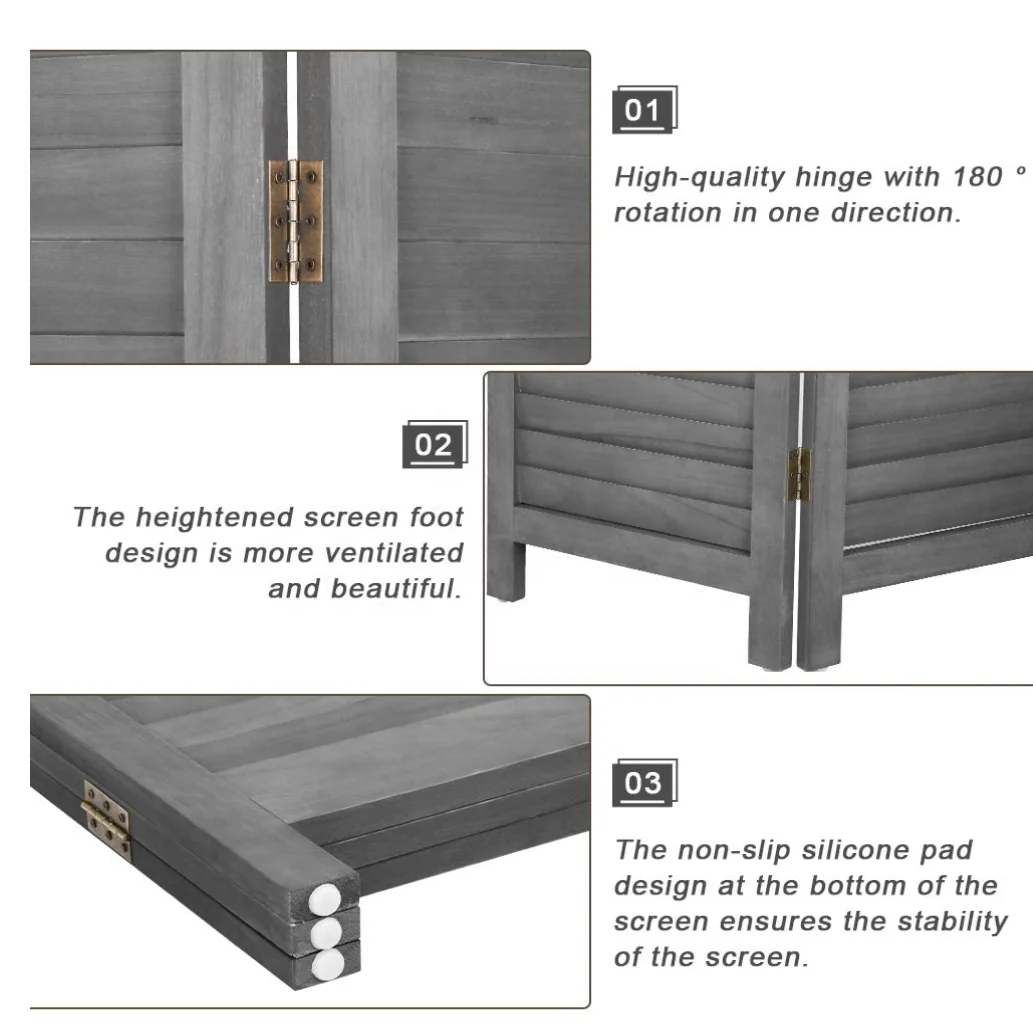 01

High-quality hinge with 180 ° rotation in one direction.

02

The heightened screen foot design is more ventilated and beautiful.

03

The non-slip silicone pad design at the bottom of the screen ensures the stability of the screen.