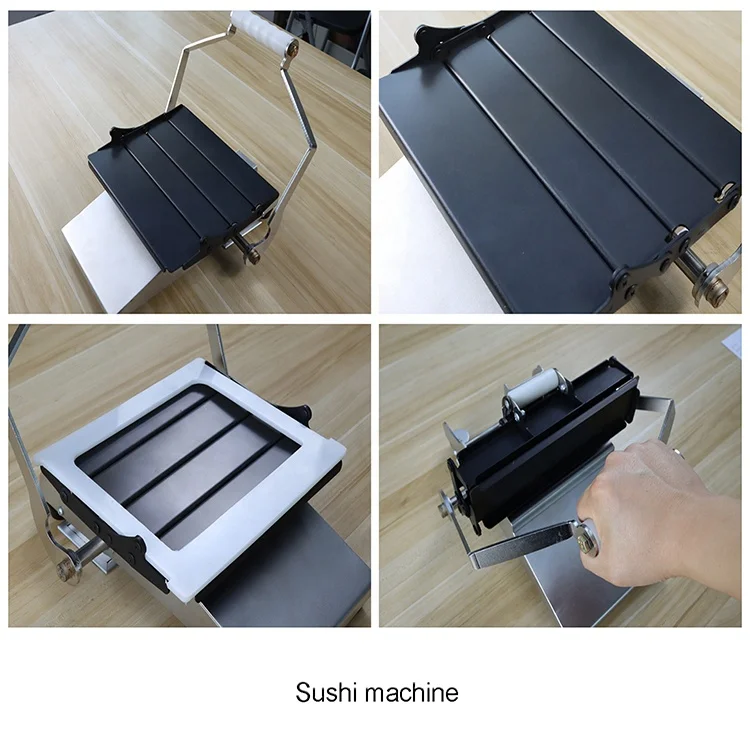 Sushi machine