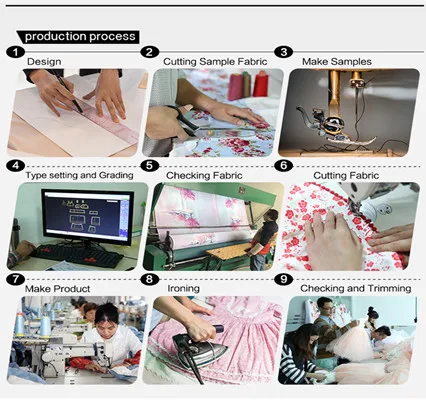 production process

1 Design

2 Cutting Sample Fabric

3 Make Samples

4 Type setting and Grading

5 Checking Fabric

6 Cutting Fabric

7 Make Product

8 Ironing

9 Checking and Trimming