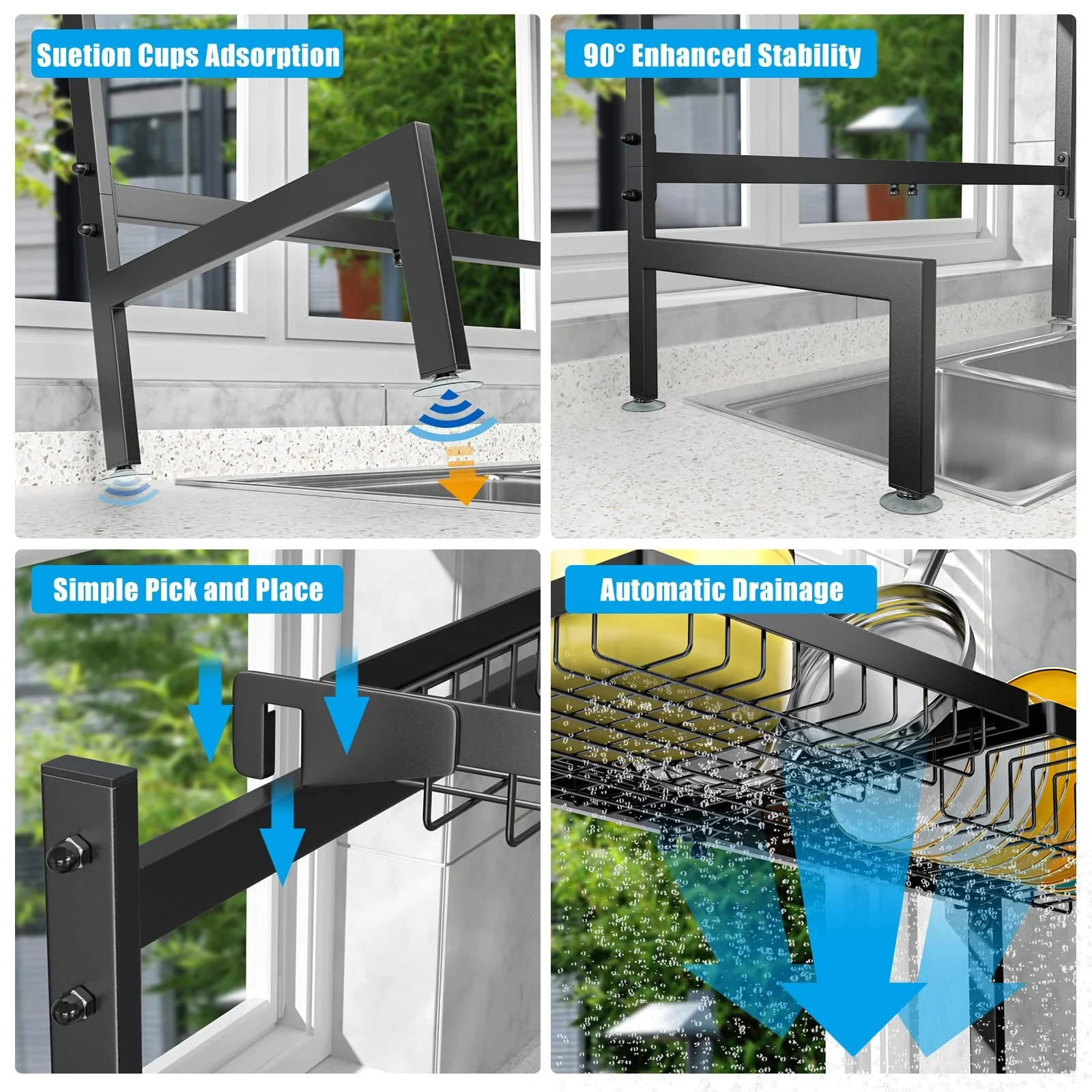 Suetion Cups Adsorption

90° Enhanced Stability

Simple Pick and Place

Automatic Drainage