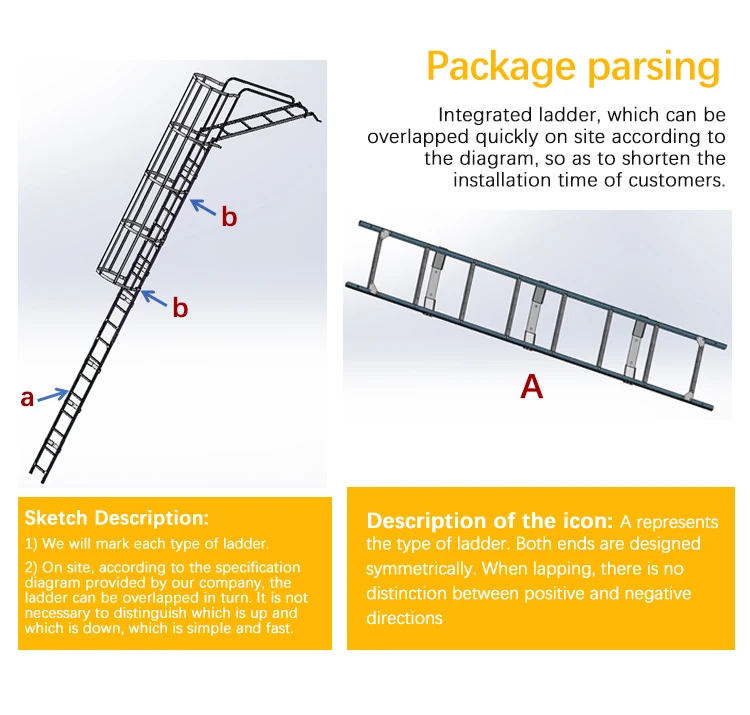 Package parsing

Integrated ladder, which can be overlapped quickly on site according to the diagram, so as to shorten the installation time of customers.

b

b

a

A

Sketch Description:

1) We will mark each type of ladder.

2) On site, according to the specification diagram provided by our company, the ladder can be overlapped in turn. It is not necessary to distinguish which is up and which is down, which is simple and fast.

Description of the icon: A represents the type of ladder. Both ends are designed symmetrically. When lapping, there is no distinction between positive and negative directions