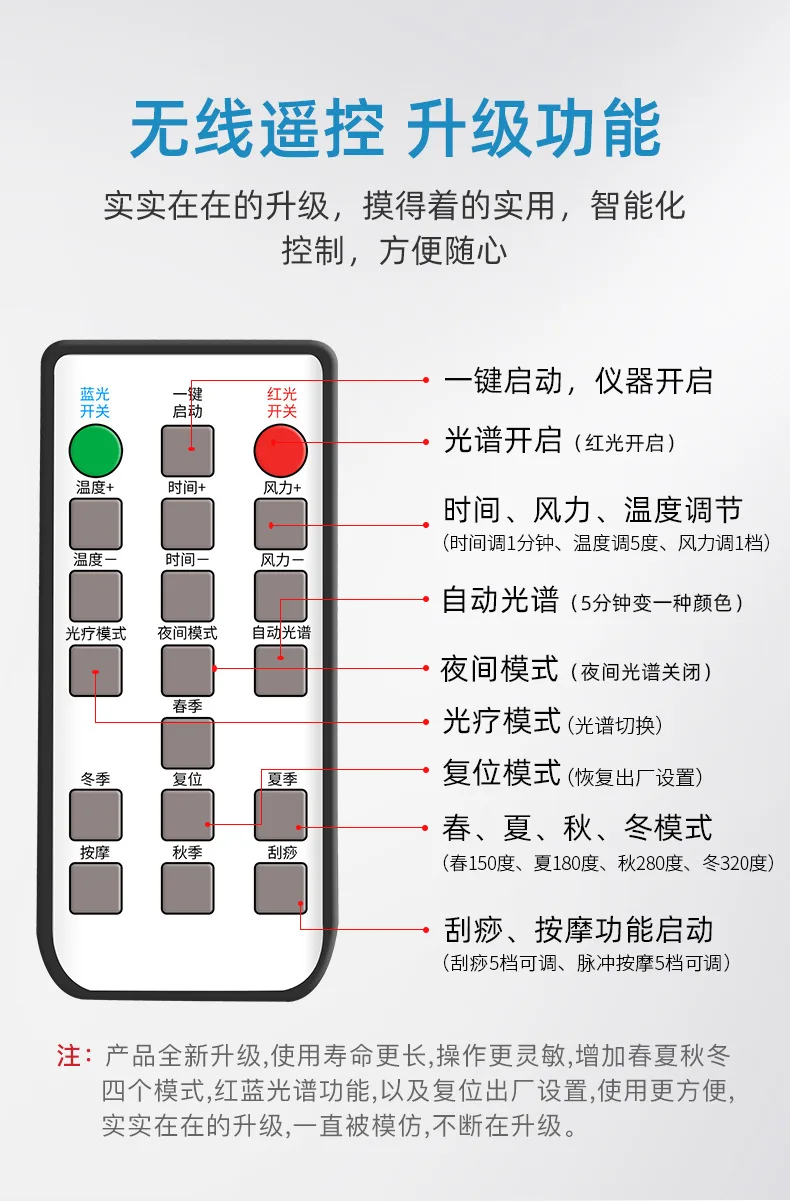 无线遥控 升级功能

实实在在的升级，摸得着的实用，智能化控制，方便随心

蓝光开关

一键启动

红光开关

温度+

时间+

风力+

温度一

时间一

风力一

光疗模式

夜间模式

自动光谱

春季

冬季

复位

夏季

按摩

秋季

刮痧

一键启动，仪器开启

光谱开启（红光开启）

时间、风力、温度调节
（时间调1分钟、温度调5度、风力调1档）

自动光谱（5分钟变一种颜色）

夜间模式（夜间光谱关闭）

光疗模式（光谱切换）

复位模式（恢复出厂设置）

春、夏、秋、冬模式
（春150度、夏180度、秋280度、冬320度）

刮痧、按摩功能启动
（刮痧5档可调、脉冲按摩5档可调）

注：产品全新升级,使用寿命更长,操作更灵敏,增加春夏秋冬四个模式,红蓝光谱功能,以及复位出厂设置,使用更方便,实实在在的升级,一直被模仿,不断在升级。