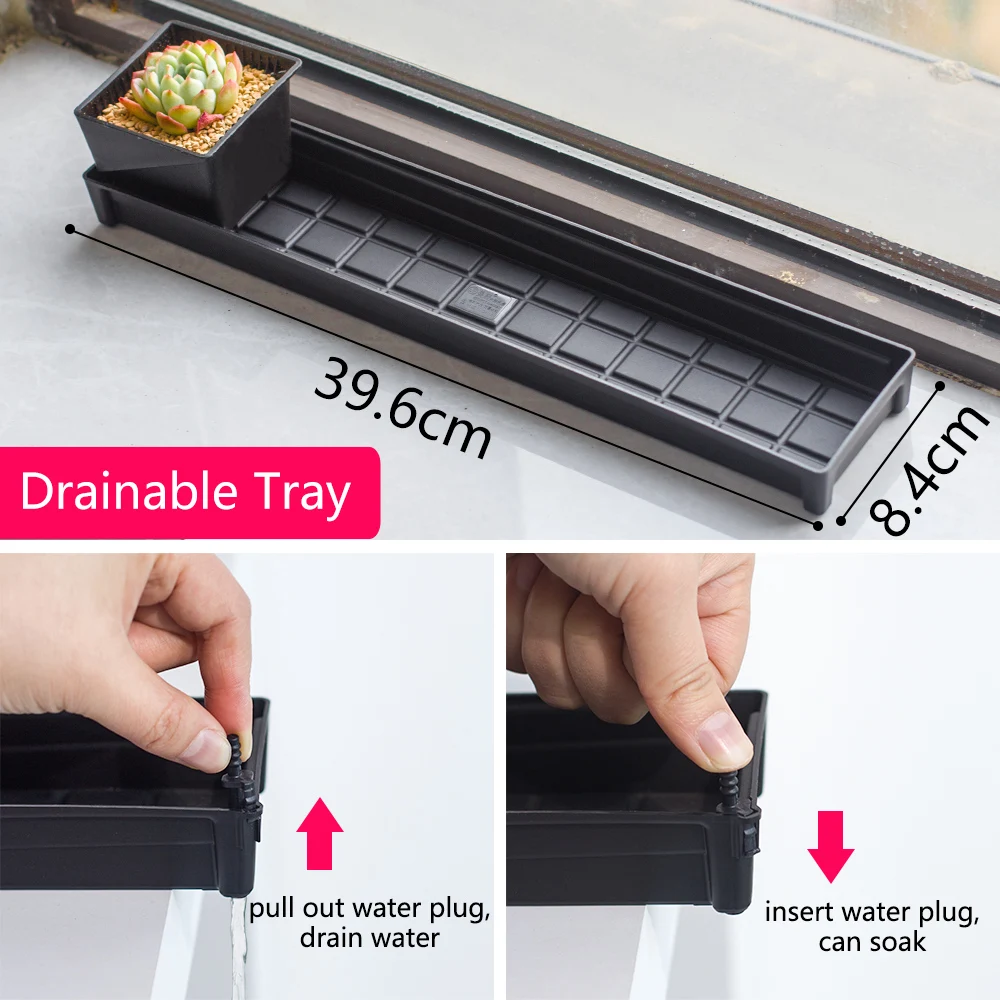 39.6cm

8.4cm

Drainable Tray

pull out water plug, drain water

insert water plug, can soak