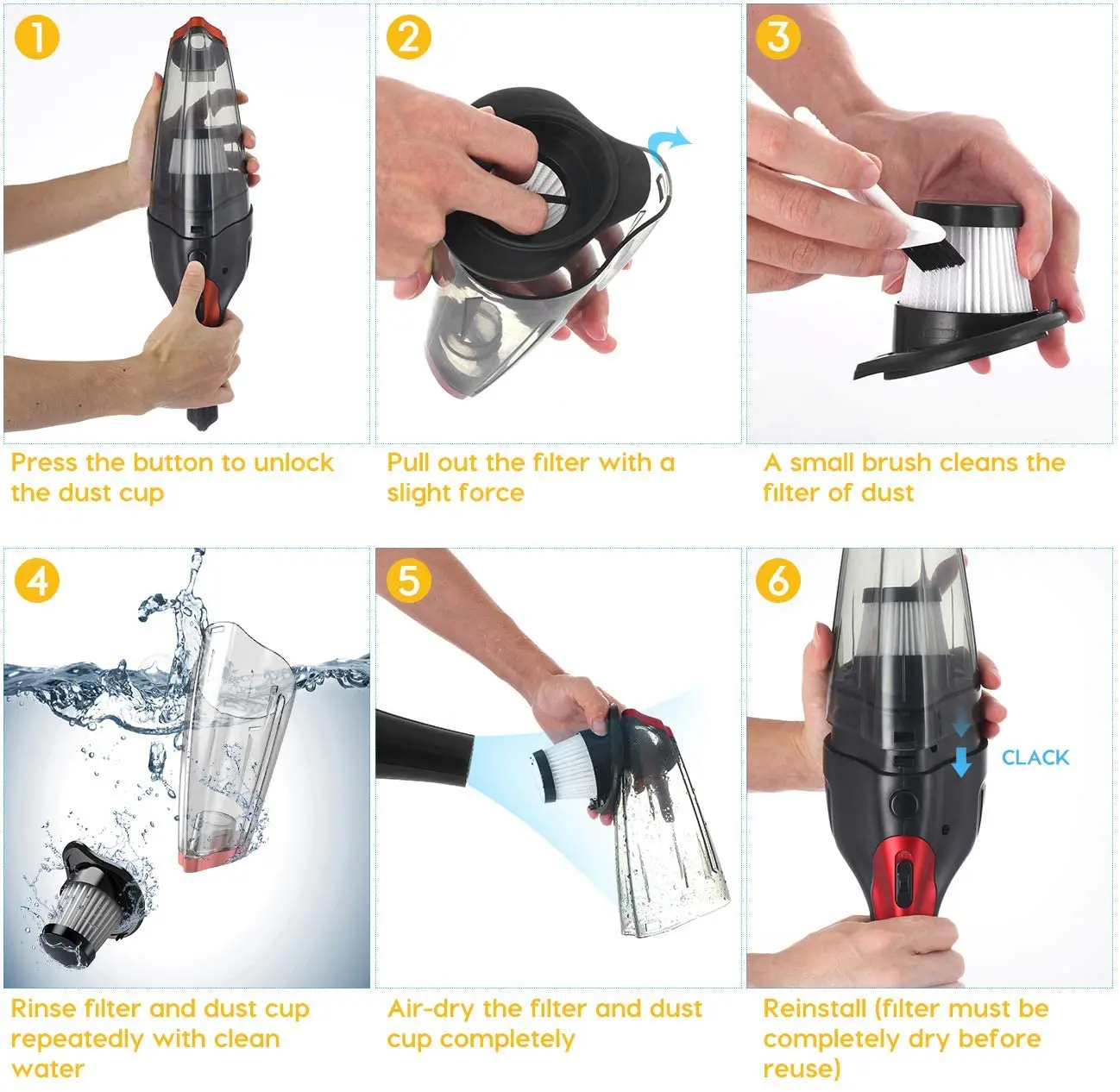 1

Press the button to unlock the dust cup

2

Pull out the filter with a slight force

3

A small brush cleans the filter of dust

4

Rinse filter and dust cup repeatedly with clean water

5

Air-dry the filter and dust cup completely

6

CLACK

Reinstall (filter must be completely dry before reuse)