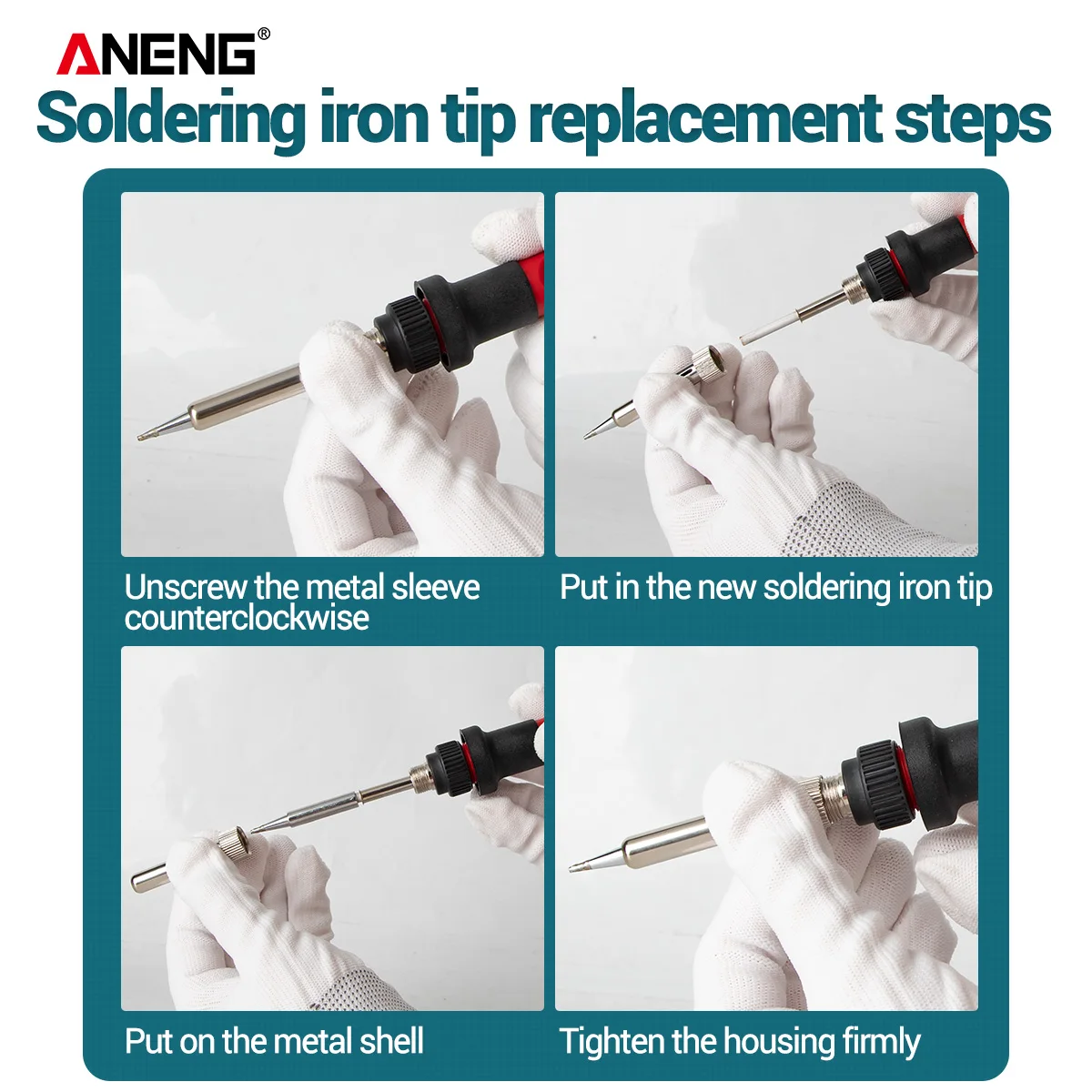 ANENG®

Soldering iron tip replacement steps

Unscrew the metal sleeve counterclockwise

Put in the new soldering iron tip

Put on the metal shell

Tighten the housing firmly