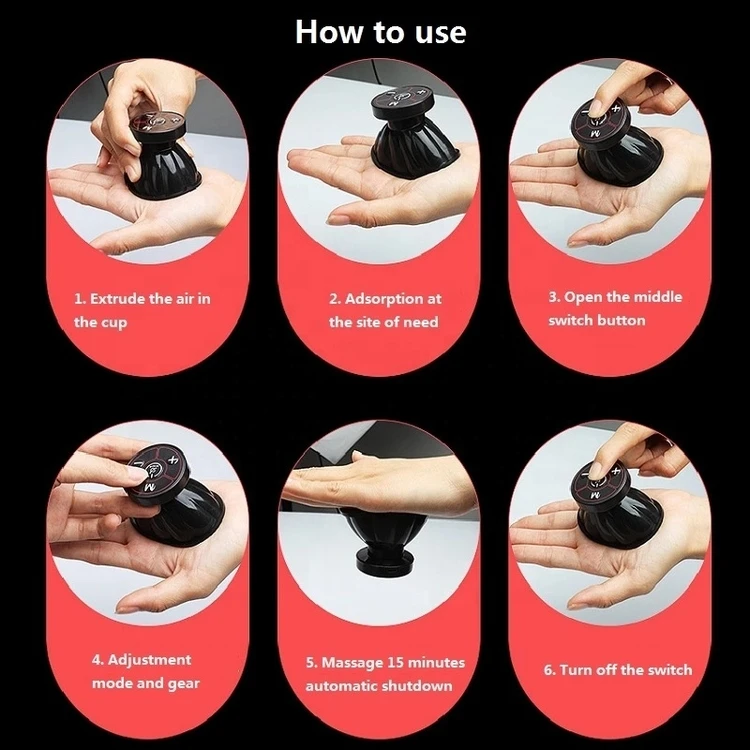 How to use

1. Extrude the air in the cup

2. Adsorption at the site of need

3. Open the middle switch button

4. Adjustment mode and gear

5. Massage 15 minutes automatic shutdown

6. Turn off the switch