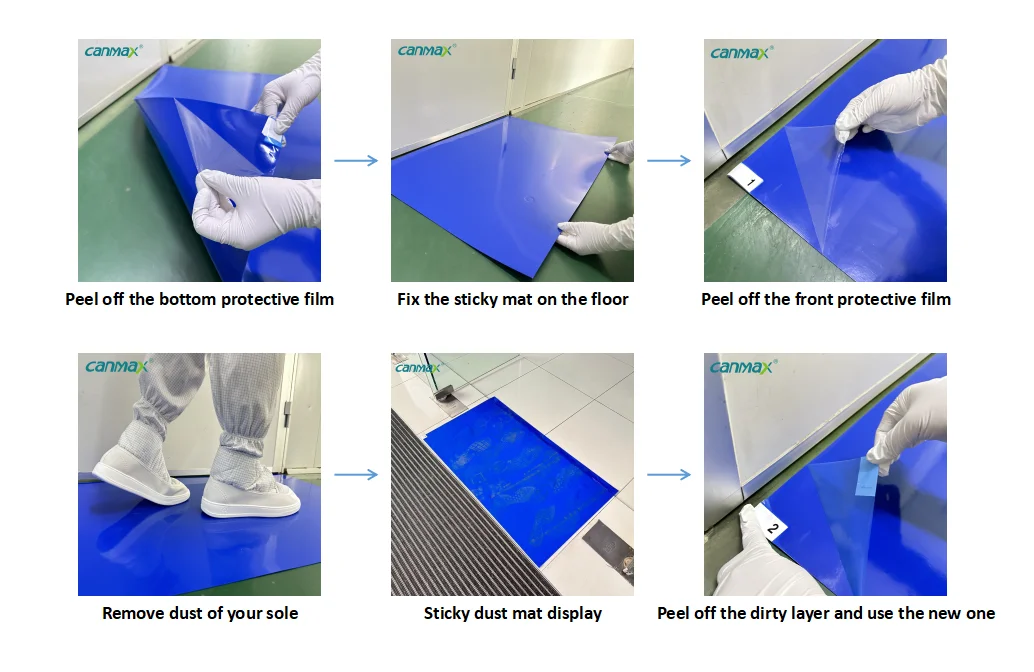 canmax®

Peel off the bottom protective film

canmax®

Fix the sticky mat on the floor

canmax®

1

Peel off the front protective film

canmax®

Remove dust of your sole

canmax®

Sticky dust mat display

canmax®

2

Peel off the dirty layer and use the new one