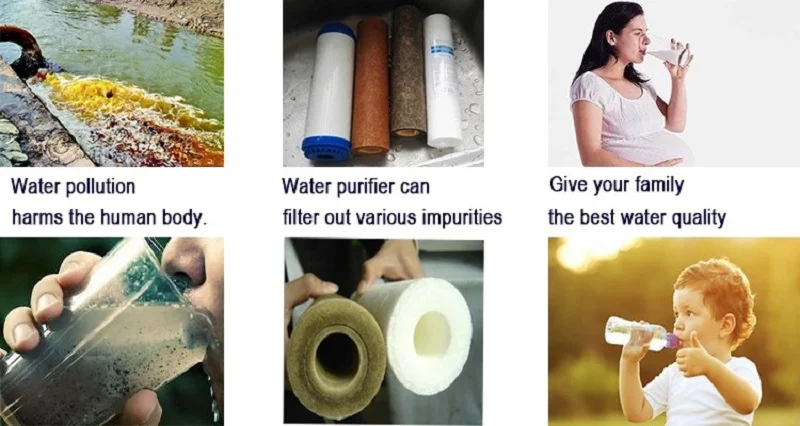 Water pollution harms the human body.

Water purifier can filter out various impurities

Give your family the best water quality