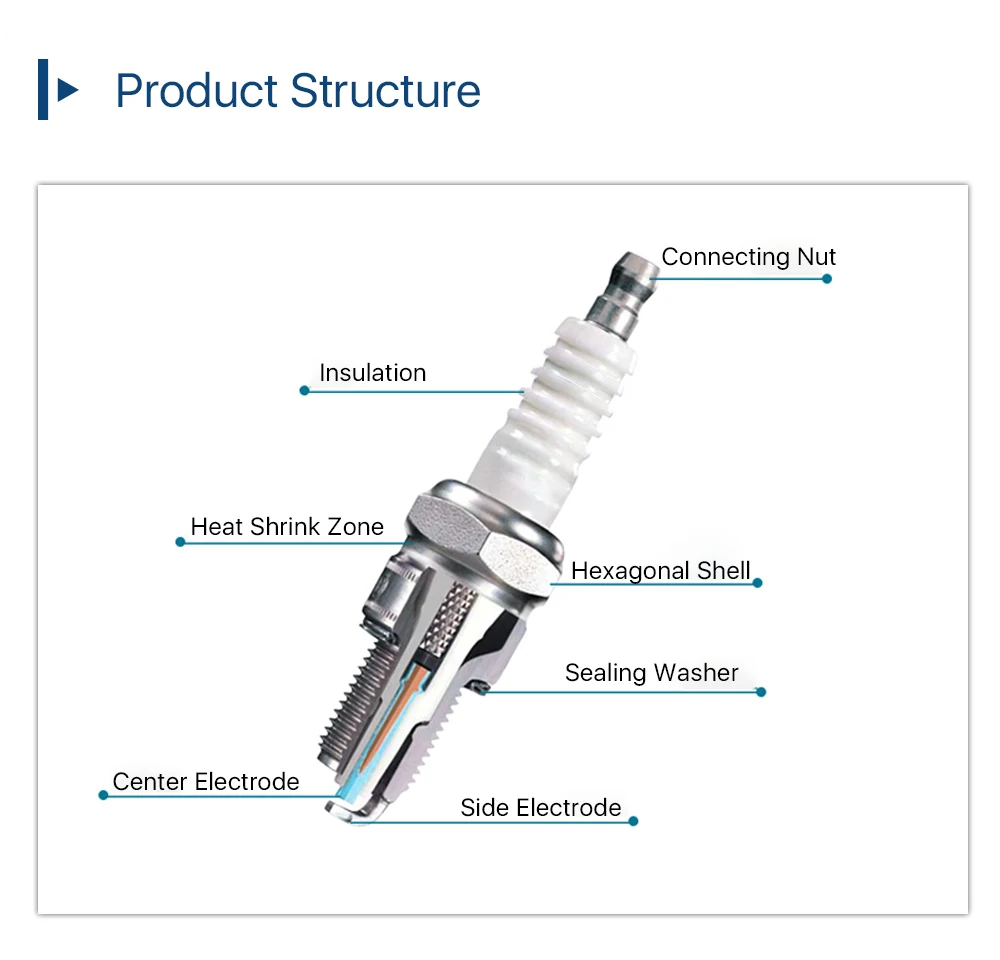 Product Structure

Connecting Nut

Insulation

Heat Shrink Zone

Hexagonal Shell

Sealing Washer

Center Electrode

Side Electrode