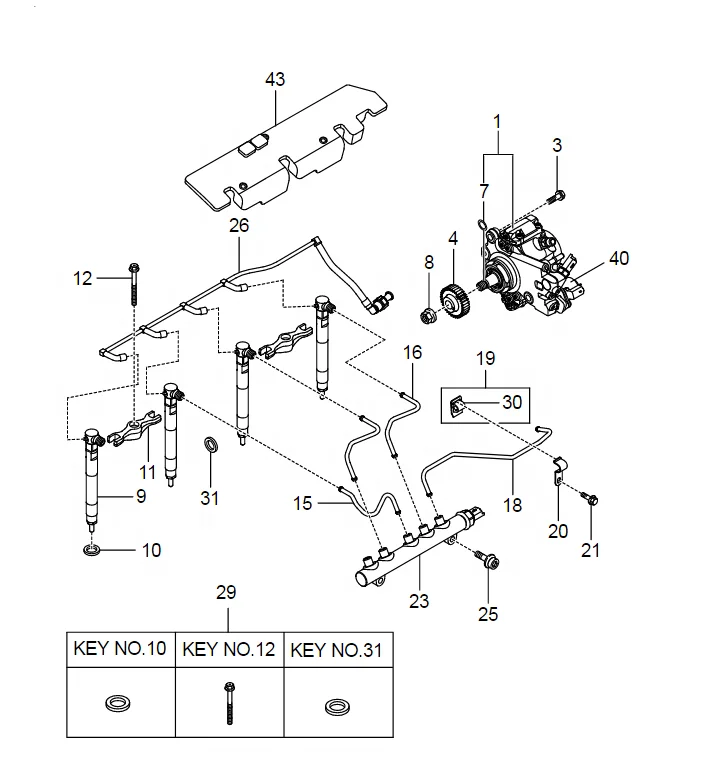 43

1

3

7

26

4

8

40

12

16

19

30

11

9

31

15

18

20

21

10

23

25

29

| KEY NO.10 | KEY NO.12 | KEY NO.31 |
|---|---|---|
| | | |