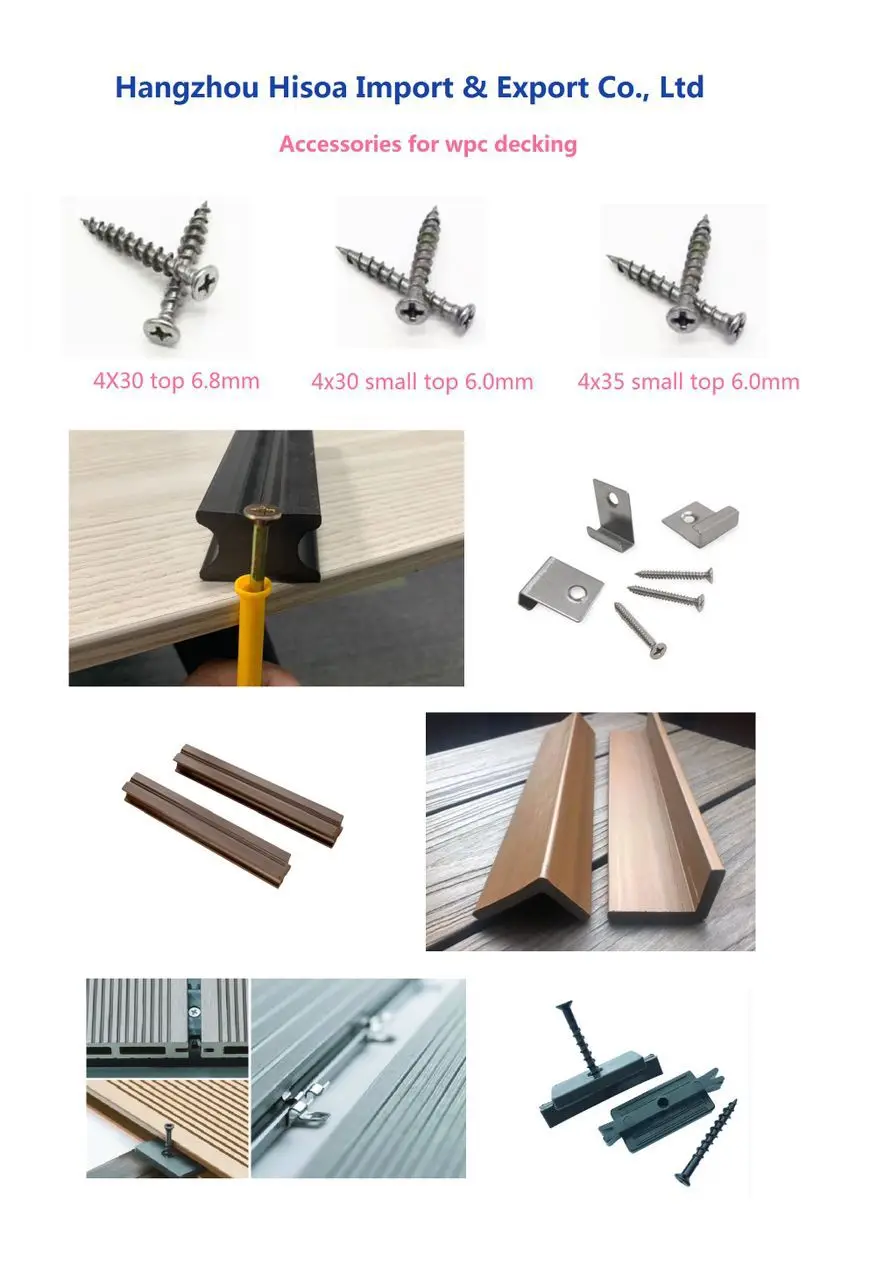 Hangzhou Hisoa Import & Export Co., Ltd

Accessories for wpc decking

4X30 top 6.8mm

4x30 small top 6.0mm

4x35 small top 6.0mm