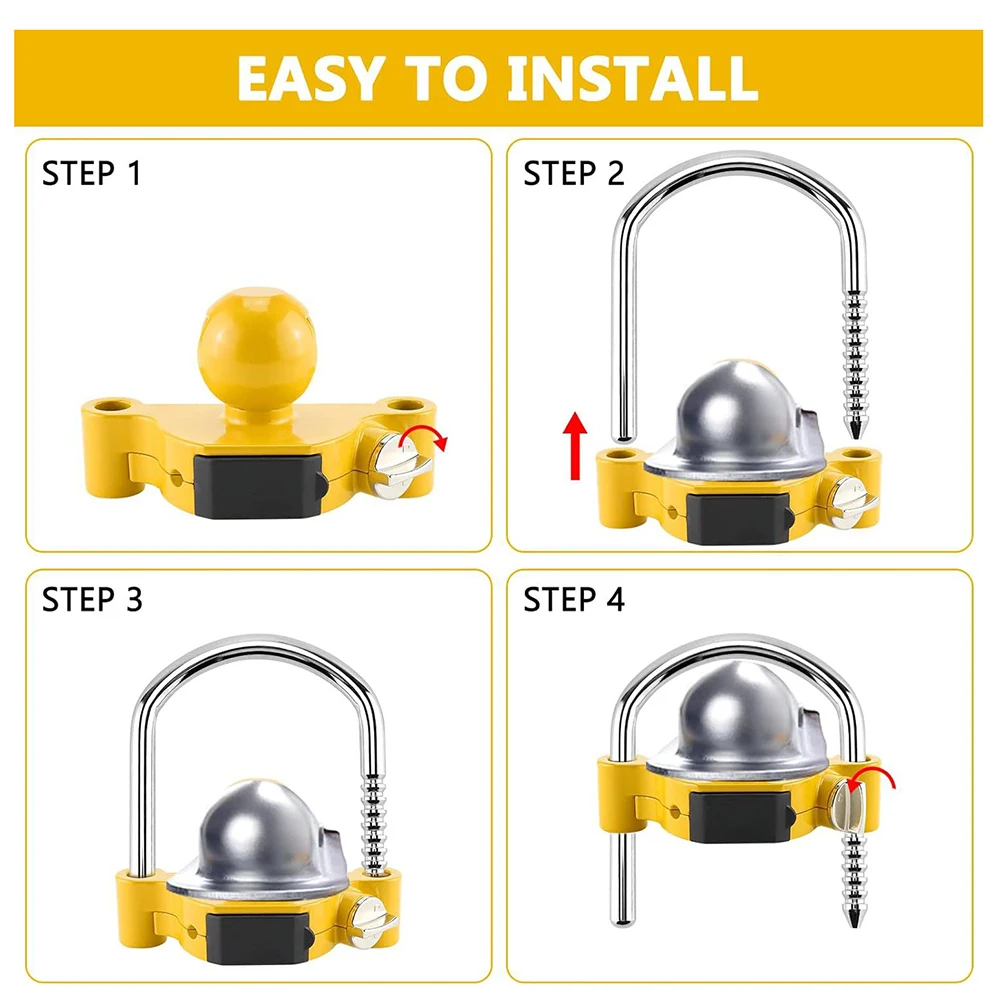 EASY TO INSTALL

STEP 1

STEP 2

STEP 3

STEP 4