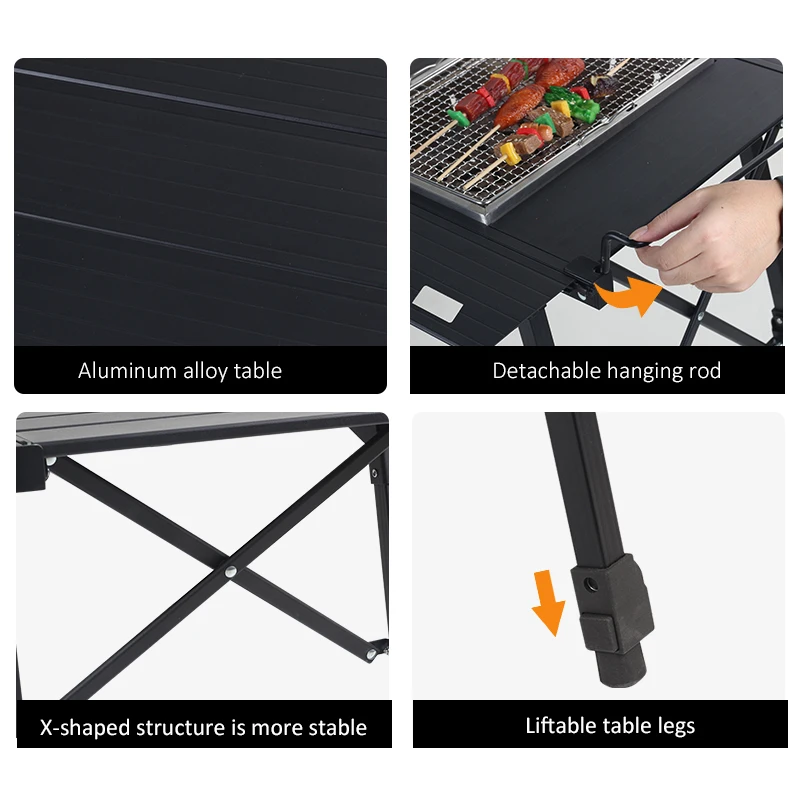 Aluminum alloy table

Detachable hanging rod

X-shaped structure is more stable

Liftable table legs